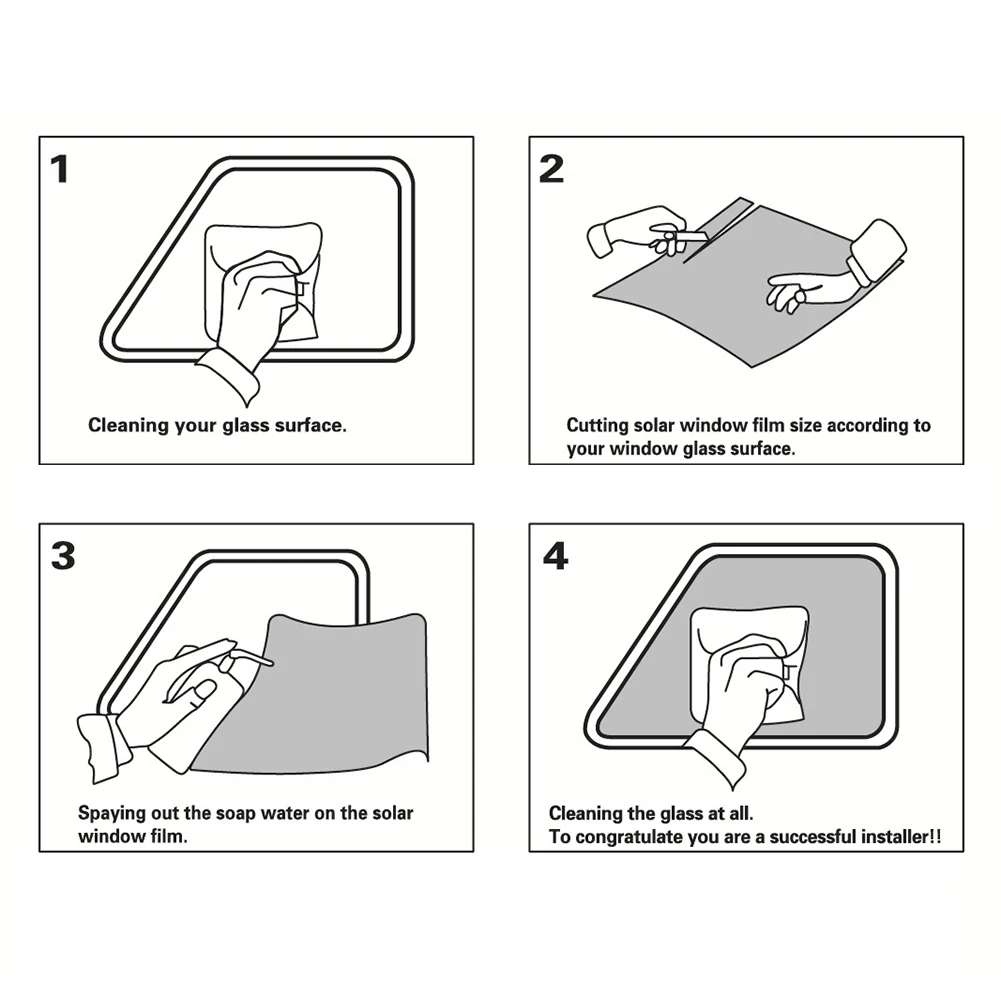 1

Cleaning your glass surface.

2

Cutting solar window film size according to your window glass surface.

3

Spaying out the soap water on the solar window film.

4

Cleaning the glass at all.
To congratulate you are a successful installer!!