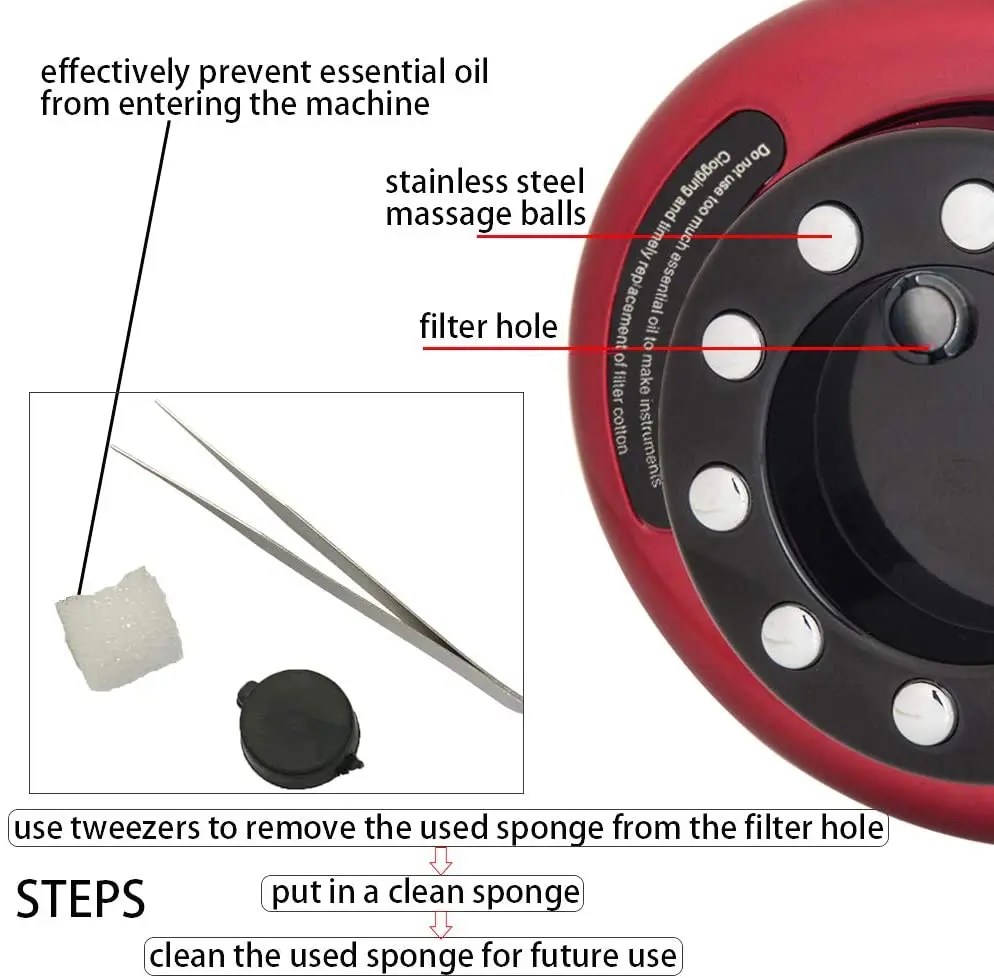 effectively prevent essential oil from entering the machine

stainless steel massage balls

filter hole

Do not use too much essential oil to make instruments Clogging and timely replacement of filter cotton

use tweezers to remove the used sponge from the filter hole

STEPS

put in a clean sponge

clean the used sponge for future use