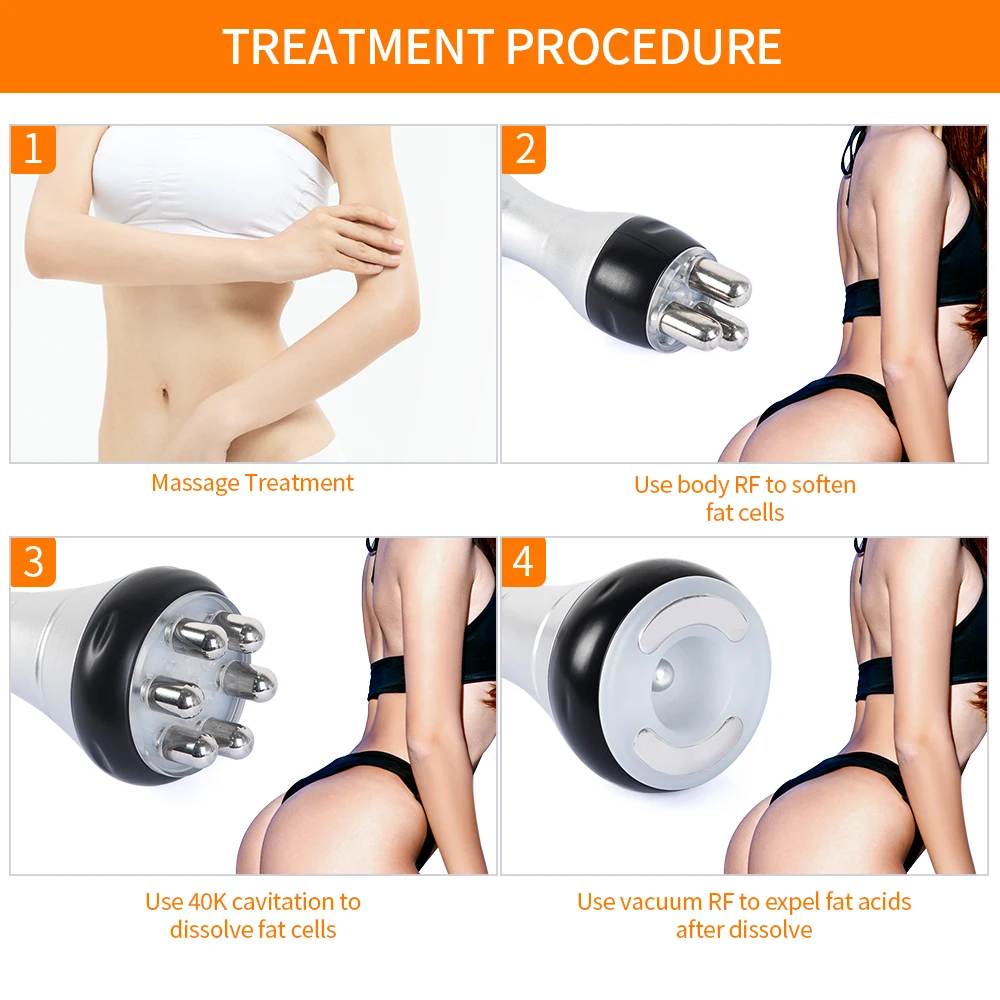 TREATMENT PROCEDURE

1

Massage Treatment

2

Use body RF to soften fat cells

3

Use 40K cavitation to dissolve fat cells

4

Use vacuum RF to expel fat acids after dissolve