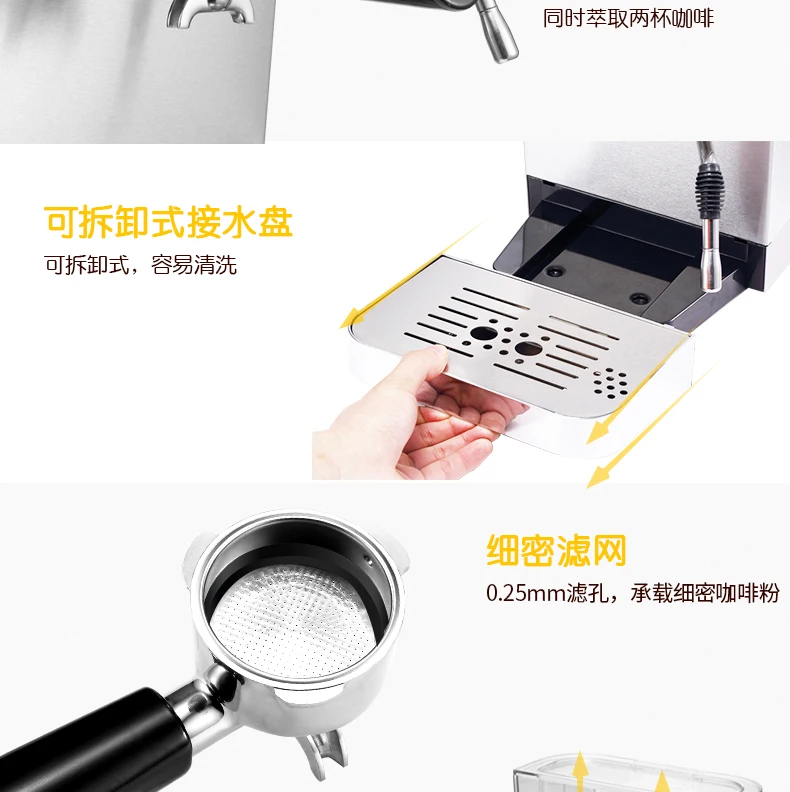 同时萃取两杯咖啡

可拆卸式接水盘
可拆卸式，容易清洗

细密滤网
0.25mm滤孔，承载细密咖啡粉