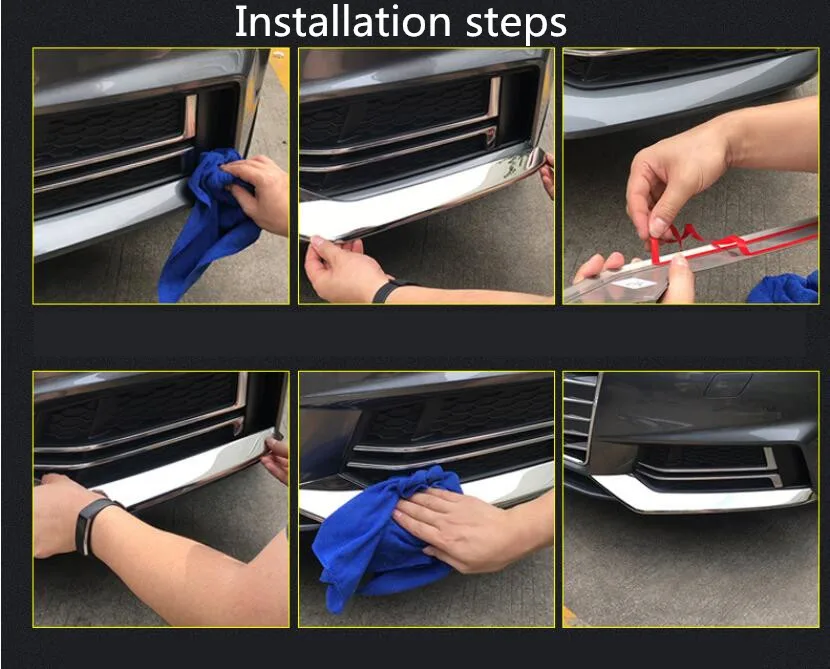 Installation steps