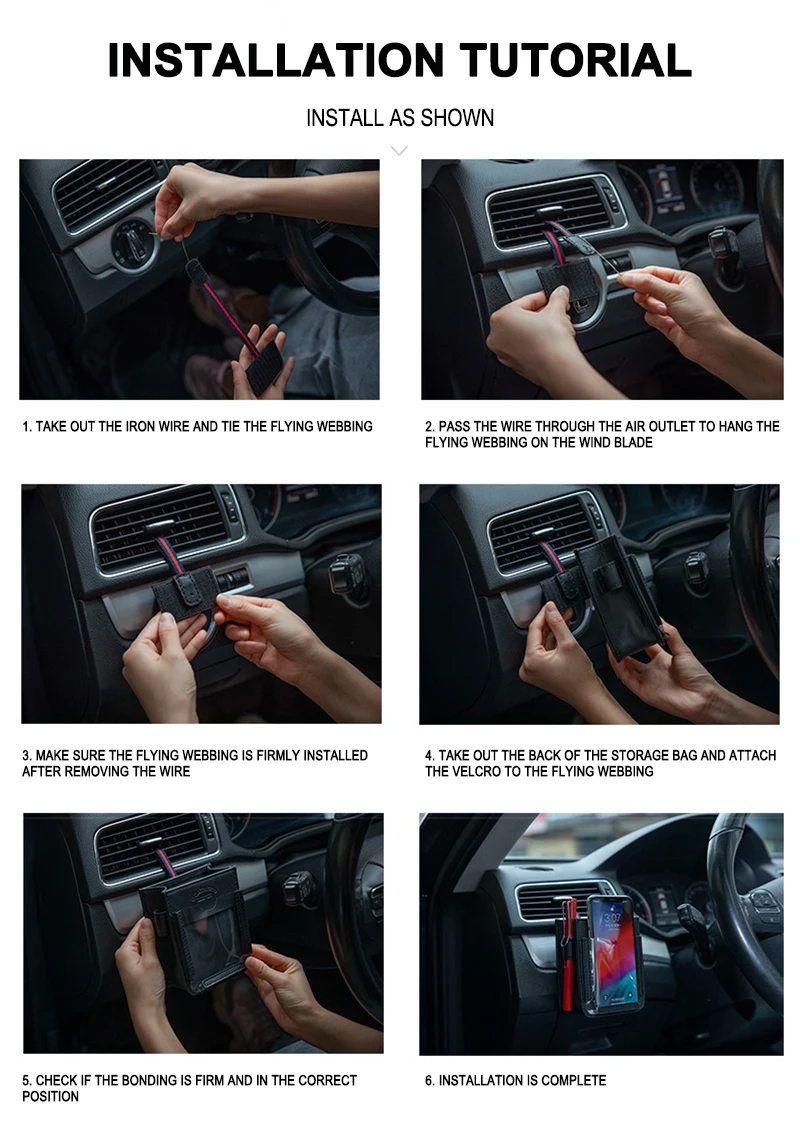 INSTALLATION TUTORIAL

INSTALL AS SHOWN

1. TAKE OUT THE IRON WIRE AND TIE THE FLYING WEBBING

2. PASS THE WIRE THROUGH THE AIR OUTLET TO HANG THE FLYING WEBBING ON THE WIND BLADE

3. MAKE SURE THE FLYING WEBBING IS FIRMLY INSTALLED AFTER REMOVING THE WIRE

4. TAKE OUT THE BACK OF THE STORAGE BAG AND ATTACH THE VELCRO TO THE FLYING WEBBING

5. CHECK IF THE BONDING IS FIRM AND IN THE CORRECT POSITION

6. INSTALLATION IS COMPLETE