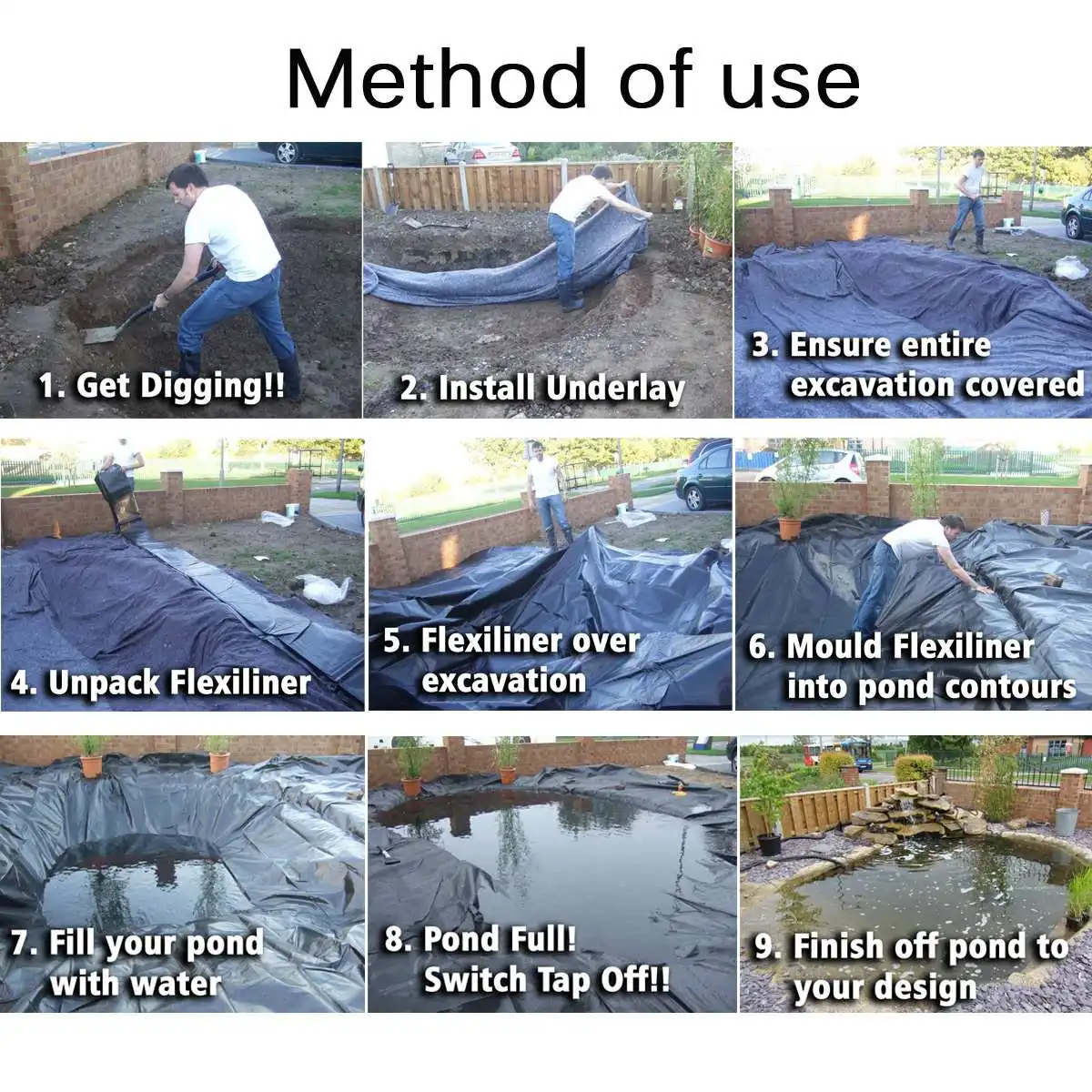 Method of use

1. Get Digging!!

2. Install Underlay

3. Ensure entire excavation covered

4. Unpack Flexiliner

5. Flexiliner over excavation

6. Mould Flexiliner into pond contours

7. Fill your pond with water

8. Pond Full! Switch Tap Off!!

9. Finish off pond to your design