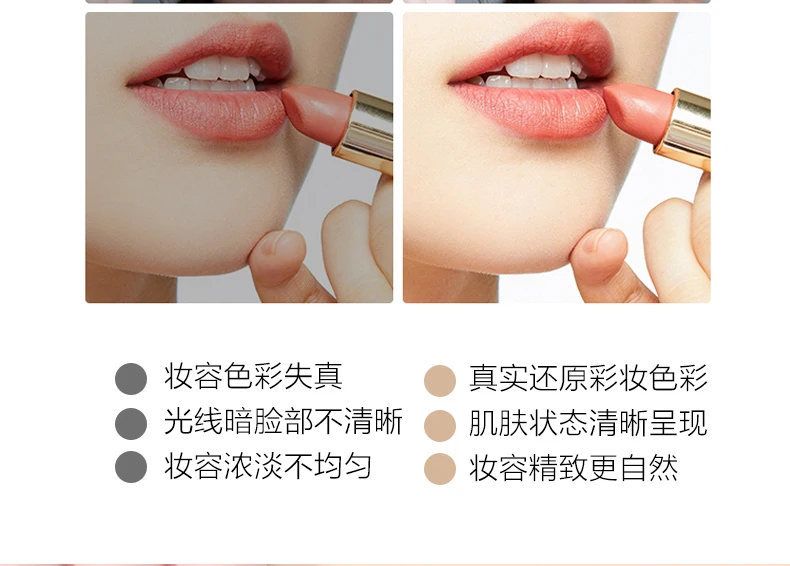 妆容色彩失真
光线暗脸部不清晰
妆容浓淡不均匀

真实还原彩妆色彩
肌肤状态清晰呈现
妆容精致更自然