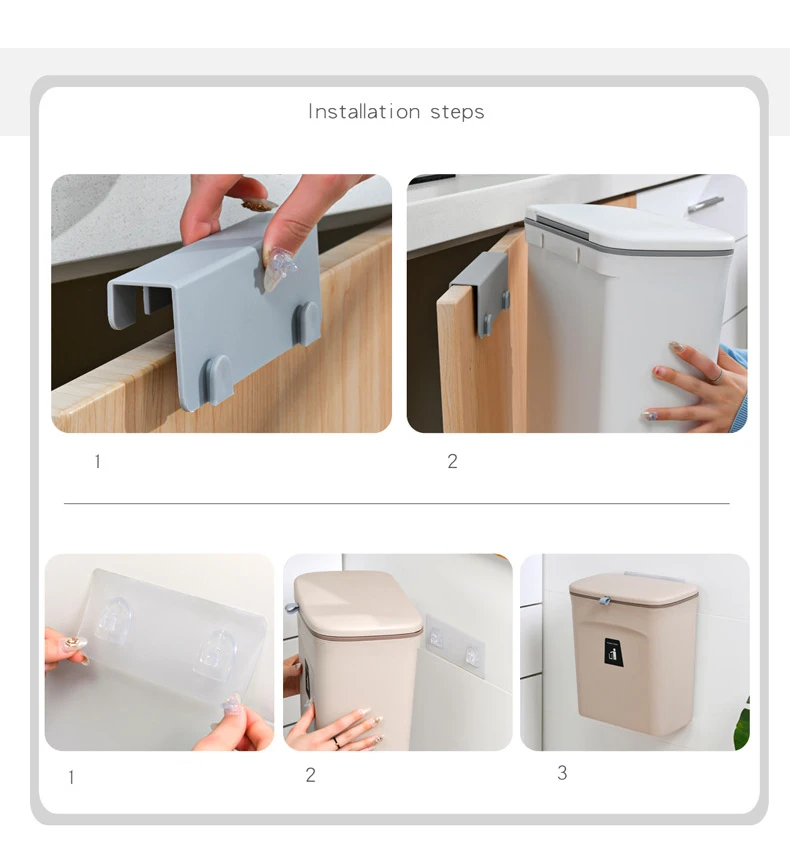 Installation steps

1

2

1

2

3