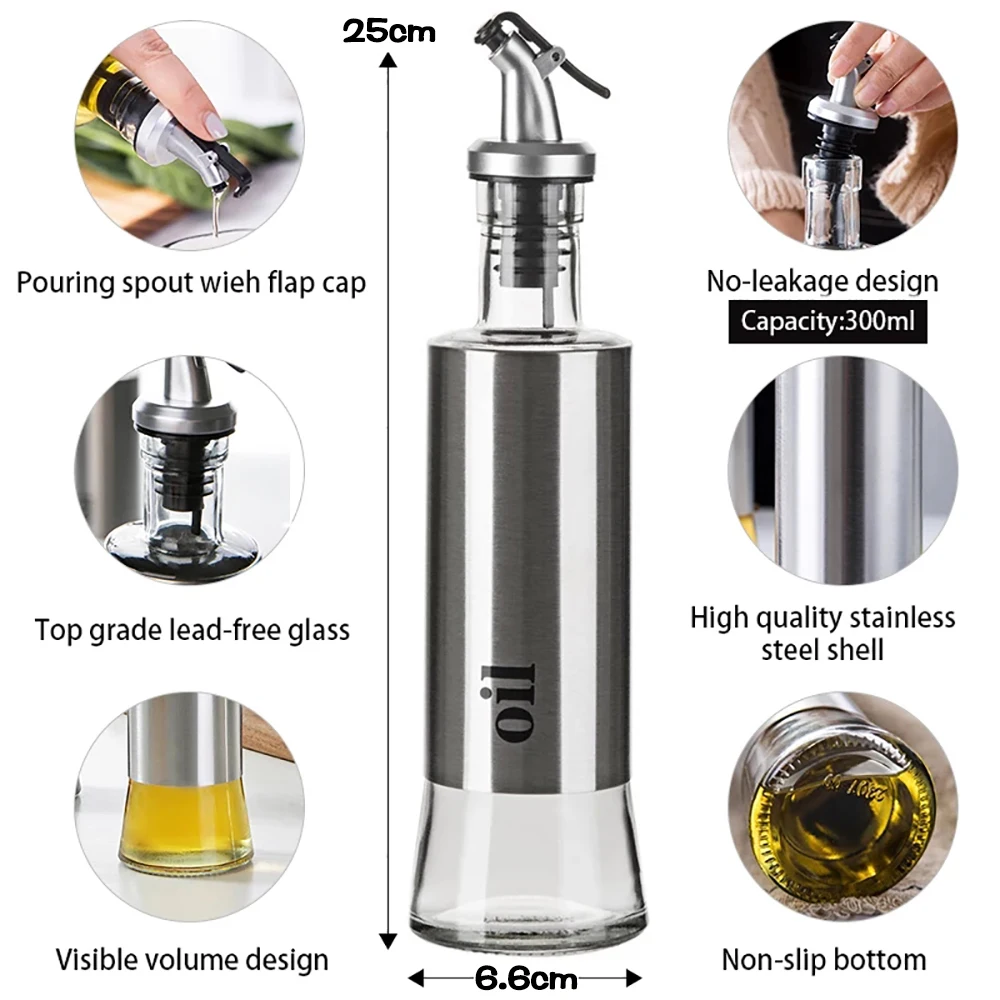 25cm

Pouring spout wieh flap cap

Top grade lead-free glass

Visible volume design

oil

6.6cm

No-leakage design

Capacity:300ml

High quality stainless steel shell

Non-slip bottom