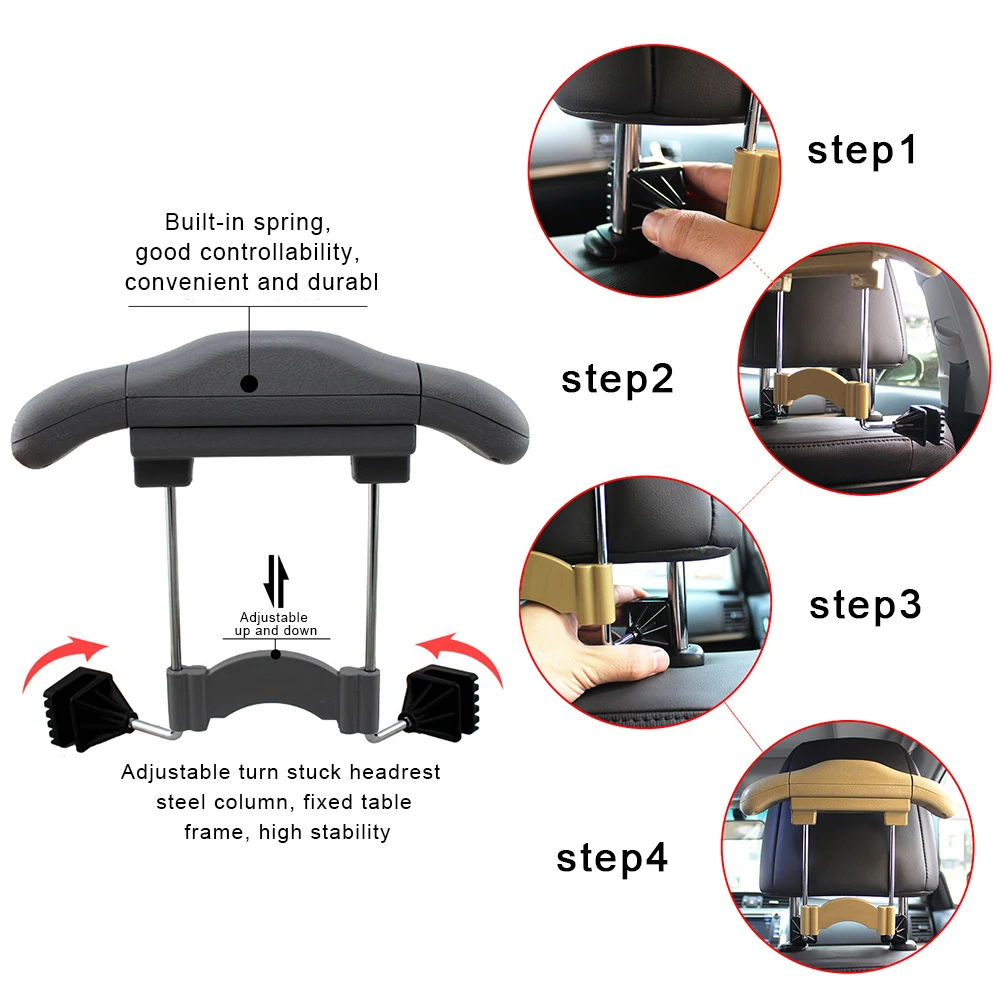 Built-in spring, good controllability, convenient and durabl

Adjustable up and down

Adjustable turn stuck headrest steel column, fixed table frame, high stability

step1

step2

step3

step4