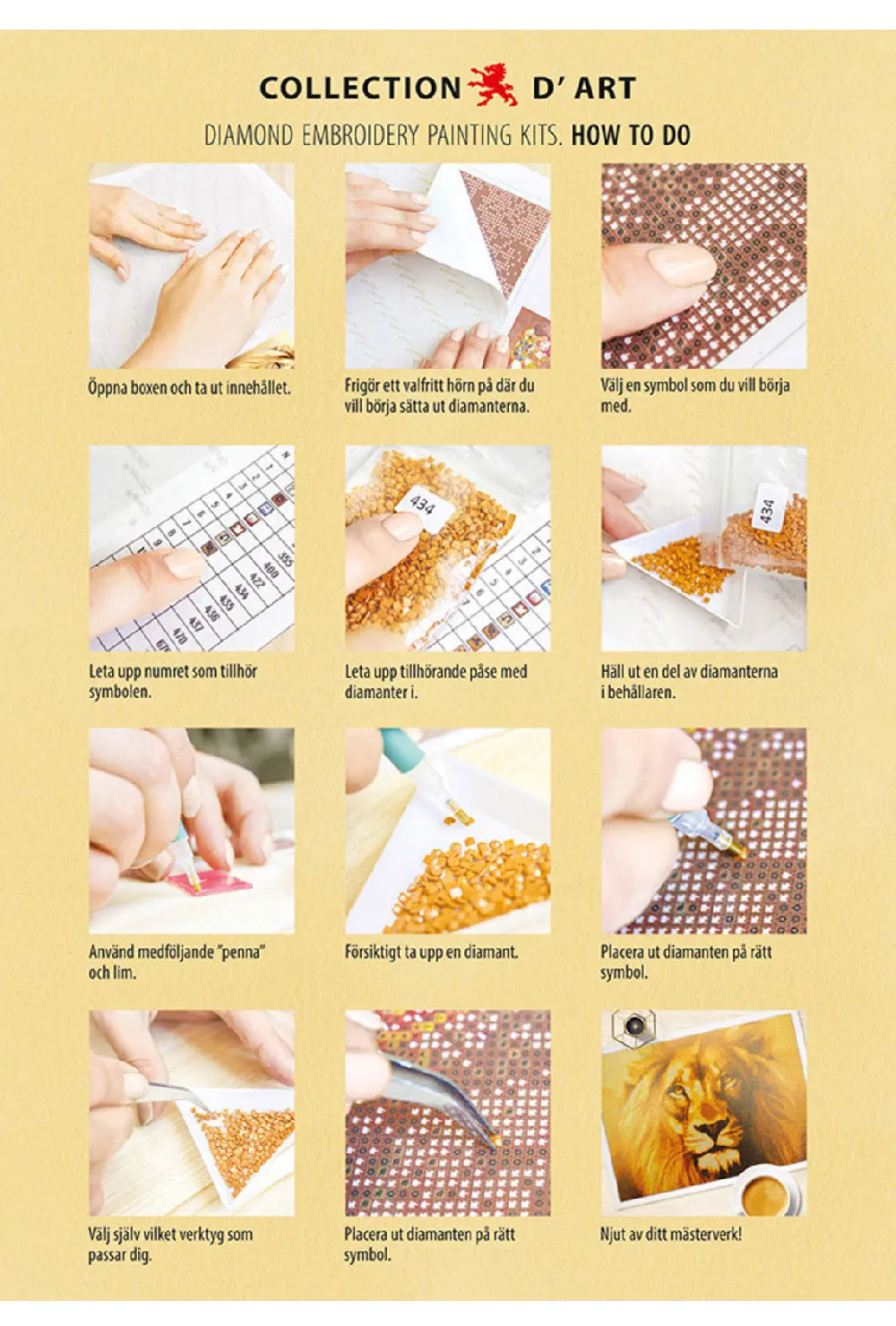 COLLECTION D' ART

DIAMOND EMBROIDERY PAINTING KITS. HOW TO DO

Öppna boxen och ta ut innehållet.

Frigör ett valfritt hörn på där du vill börja sätta ut diamanterna.

Välj en symbol som du vill börja med.

Leta upp numret som tillhör symbolen.

434

Leta upp tillhörande påse med diamanter i.

434

Häll ut en del av diamanterna i behållaren.

Använd medföljande "penna" och lim.

Försiktigt ta upp en diamant.

Placera ut diamanten på rätt symbol.

Välj själv vilket verktyg som passar dig.

Placera ut diamanten på rätt symbol.

Njut av ditt mästerverk!