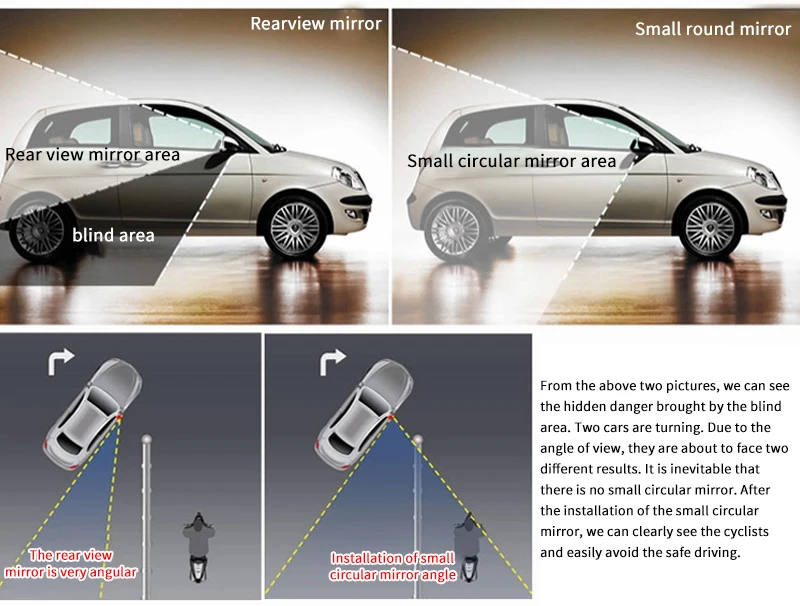 Rearview mirror

Rear view mirror area

blind area

Small round mirror

Small circular mirror area

The rear view mirror is very angular

Installation of small circular mirror angle

From the above two pictures, we can see the hidden danger brought by the blind area. Two cars are turning. Due to the angle of view, they are about to face two different results. It is inevitable that there is no small circular mirror. After the installation of the small circular mirror, we can clearly see the cyclists and easily avoid the safe driving.