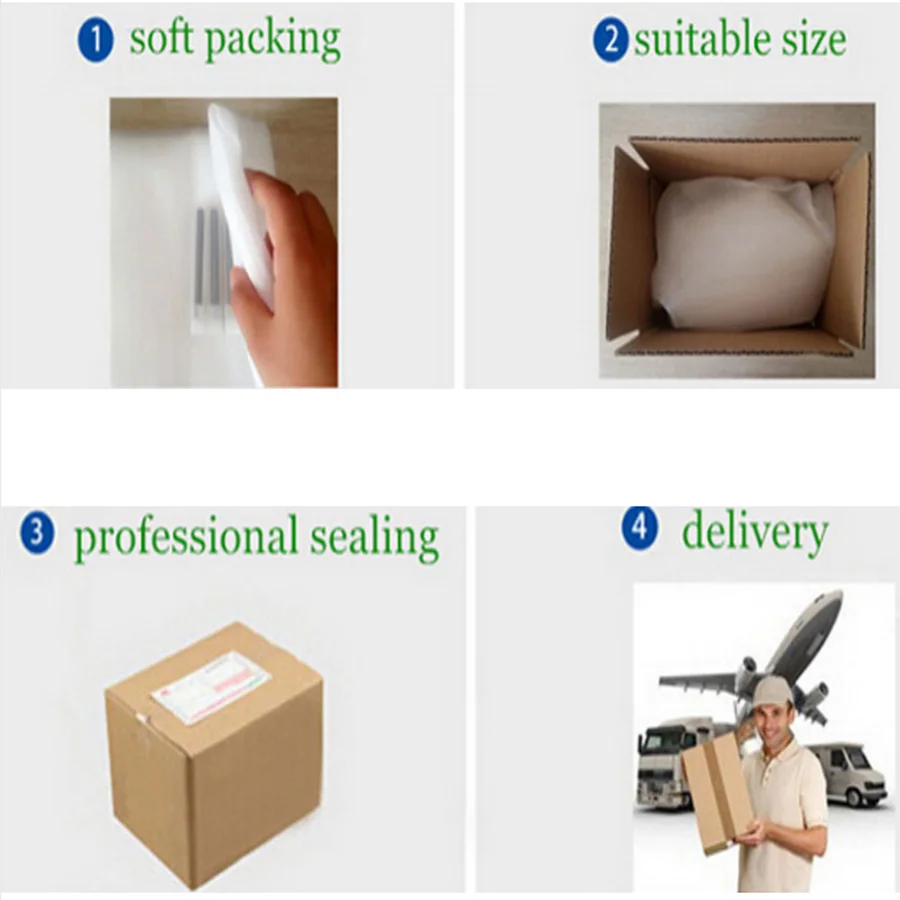 1 soft packing

2 suitable size

3 professional sealing

4 delivery