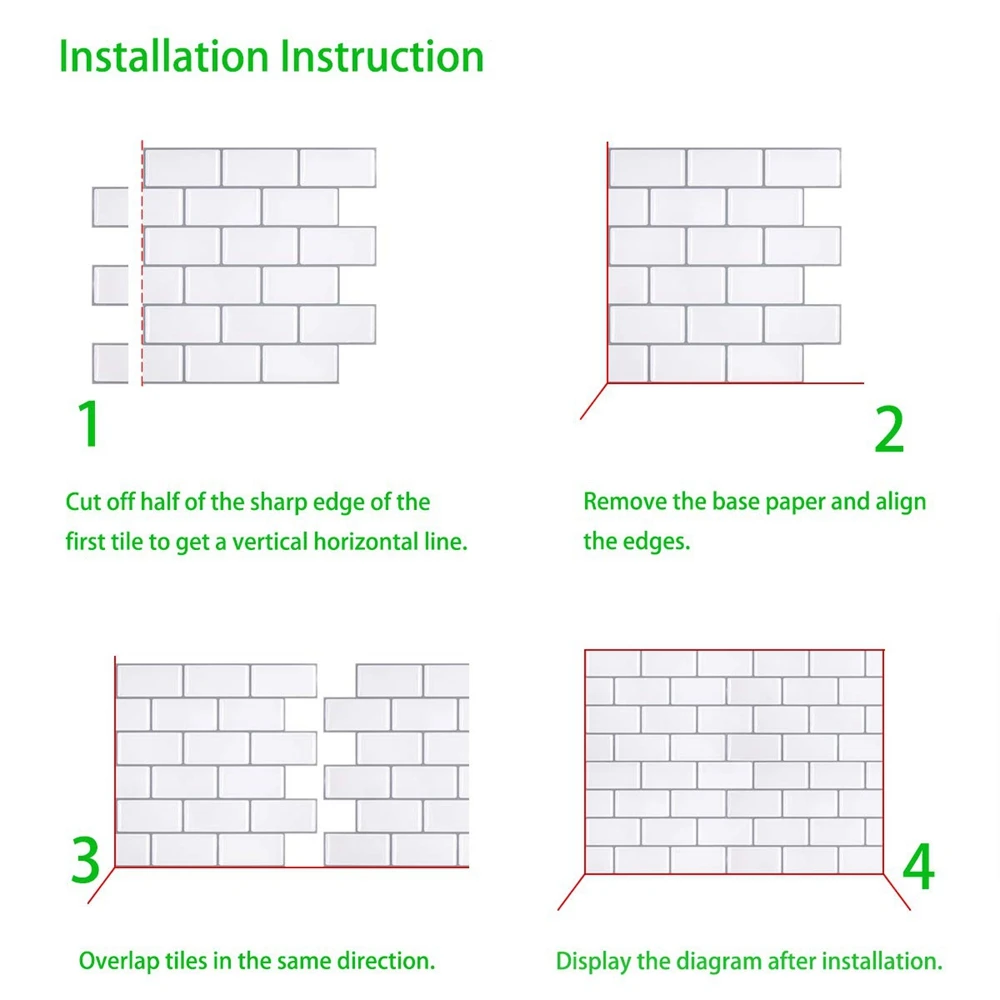 Installation Instruction

1

Cut off half of the sharp edge of the first tile to get a vertical horizontal line.

2

Remove the base paper and align the edges.

3

Overlap tiles in the same direction.

4

Display the diagram after installation.