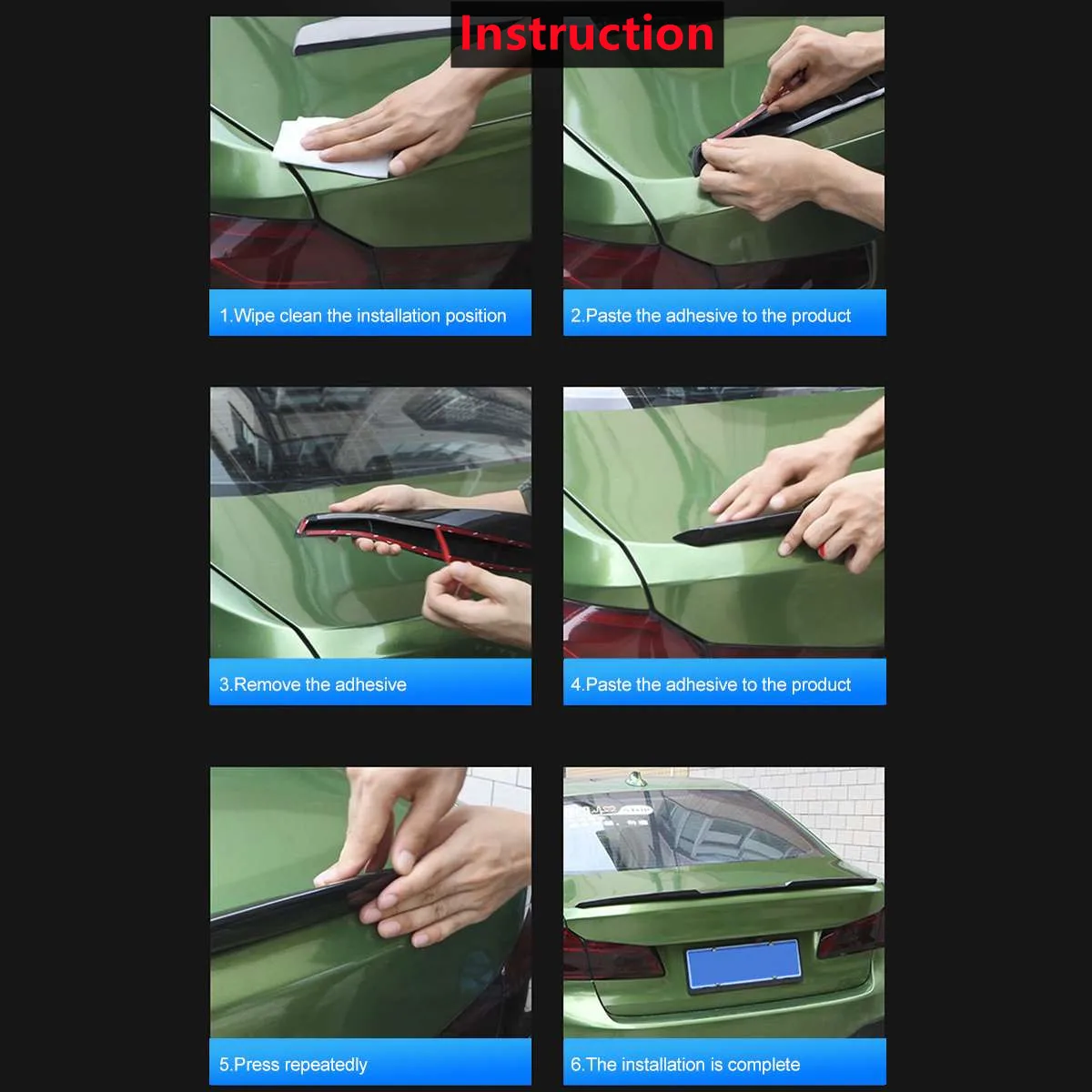 Instruction

1.Wipe clean the installation position

2.Paste the adhesive to the product

3.Remove the adhesive

4.Paste the adhesive to the product

5.Press repeatedly

6.The installation is complete