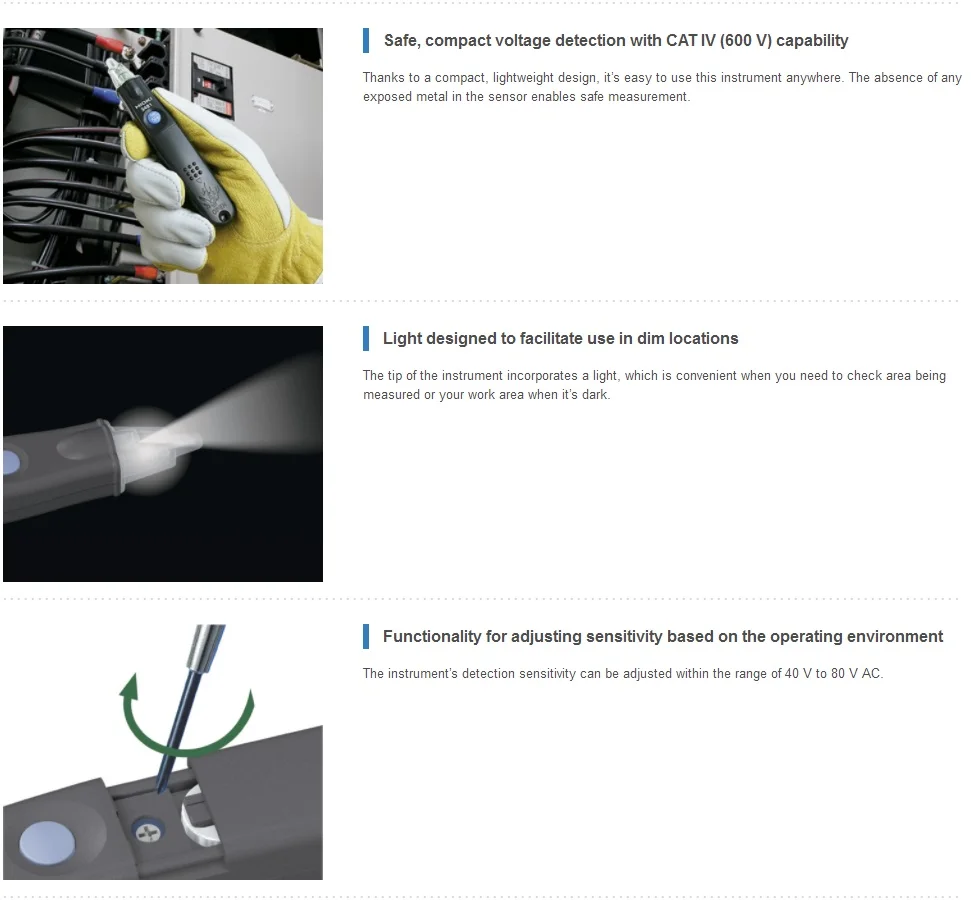 Safe, compact voltage detection with CAT IV (600 V) capability

Thanks to a compact, lightweight design, it's easy to use this instrument anywhere. The absence of any exposed metal in the sensor enables safe measurement.

Light designed to facilitate use in dim locations

The tip of the instrument incorporates a light, which is convenient when you need to check area being measured or your work area when it's dark.

Functionality for adjusting sensitivity based on the operating environment

The instrument's detection sensitivity can be adjusted within the range of 40 V to 80 V AC.