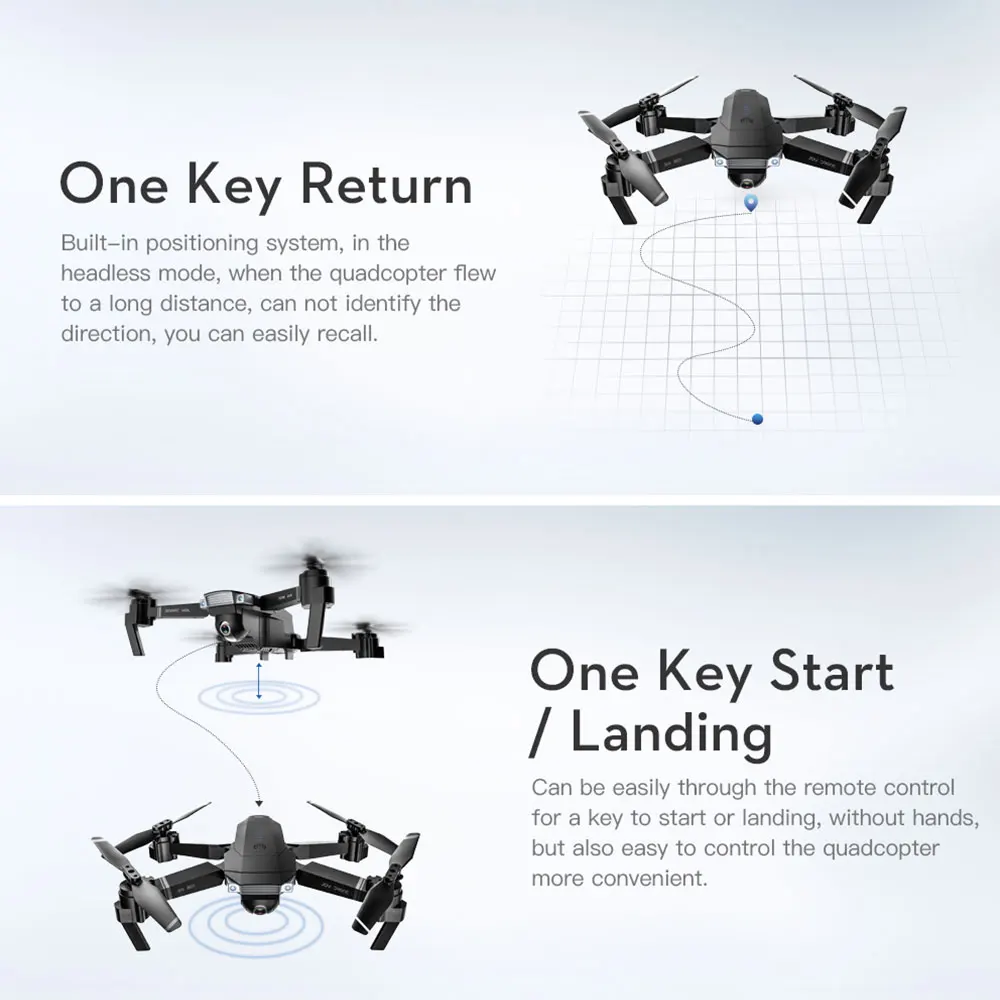 One Key Return

Built–in positioning system, in the headless mode, when the quadcopter flew to a long distance, can not identify the direction, you can easily recall.

One Key Start / Landing

Can be easily through the remote control for a key to start or landing, without hands, but also easy to control the quadcopter more convenient.