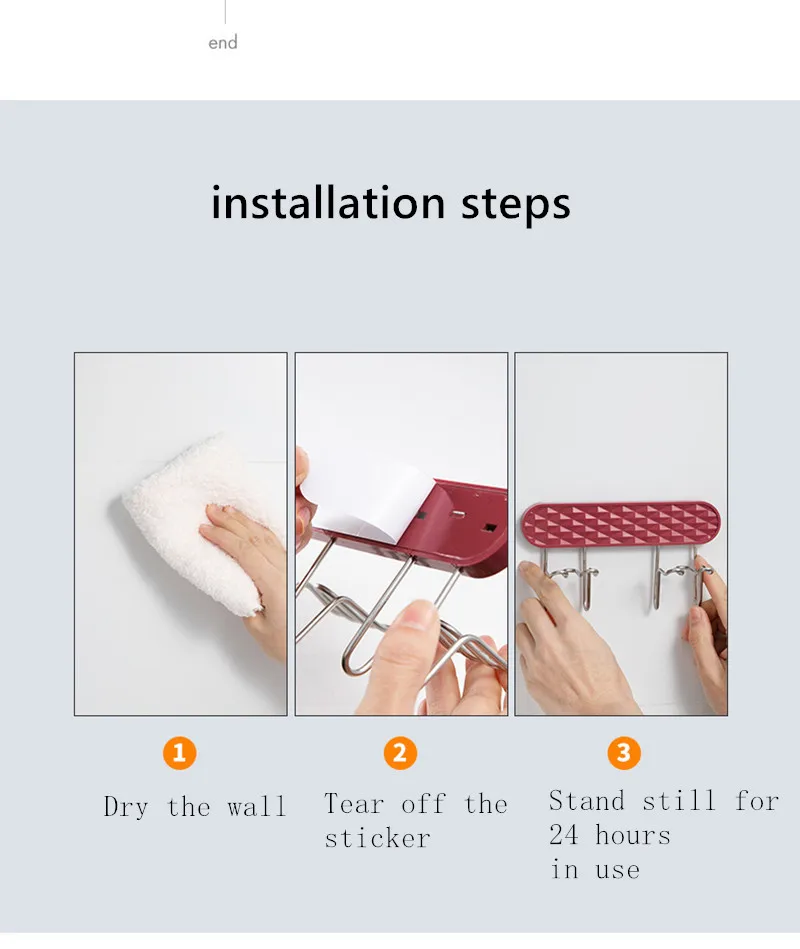 end

installation steps

1

Dry the wall

2

Tear off the sticker

3

Stand still for 24 hours in use