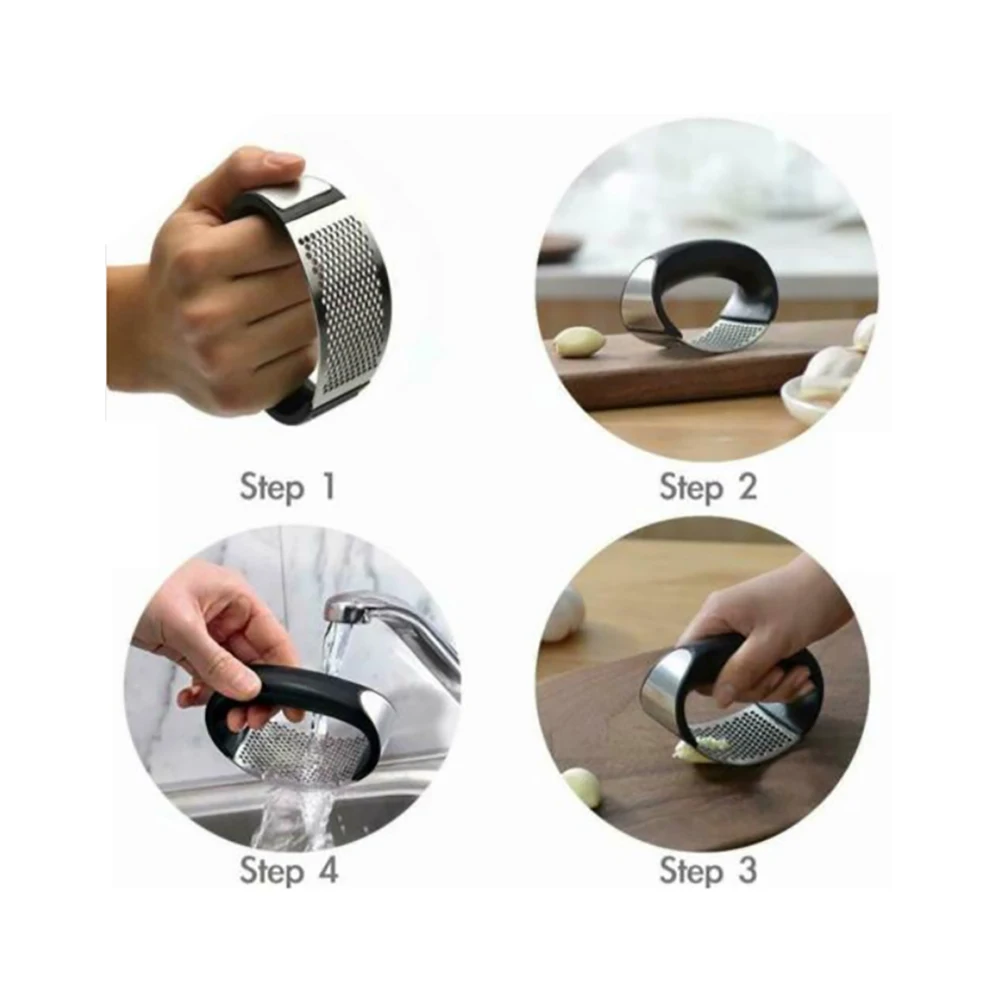 Step 1

Step 2

Step 4

Step 3