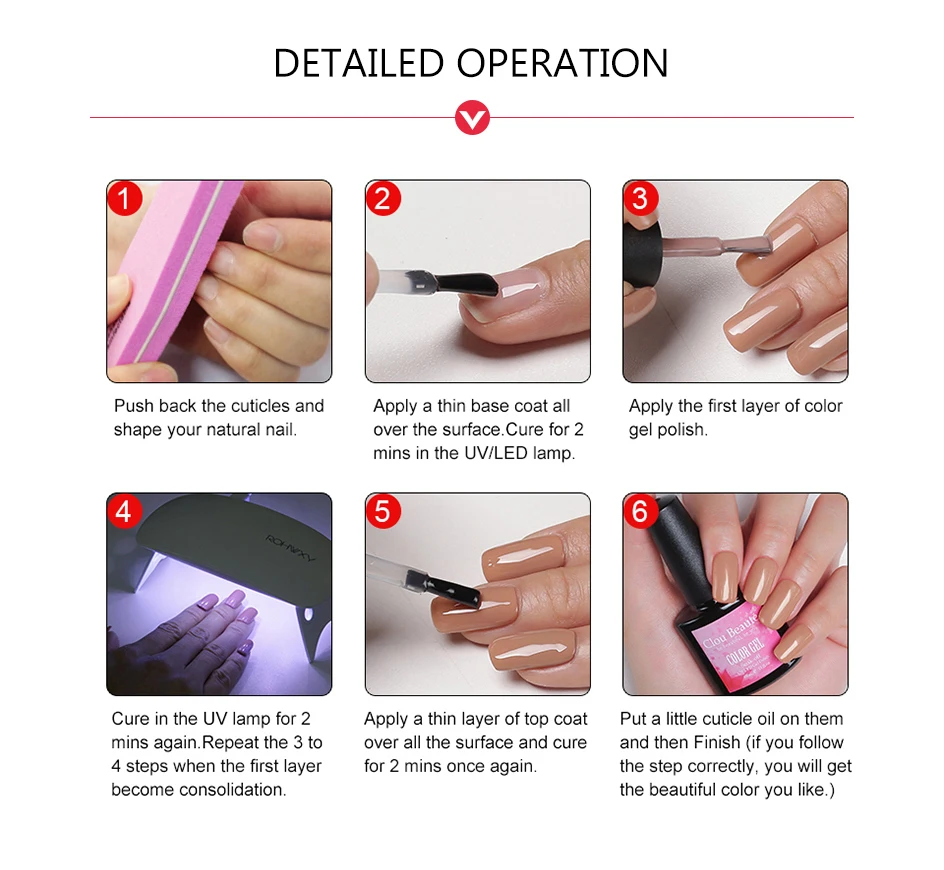 DETAILED OPERATION

1

Push back the cuticles and shape your natural nail.

2

Apply a thin base coat all over the surface.Cure for 2 mins in the UV/LED lamp.

3

Apply the first layer of color gel polish.

4

ROHWXY

Cure in the UV lamp for 2 mins again.Repeat the 3 to 4 steps when the first layer become consolidation.

5

Apply a thin layer of top coat over all the surface and cure for 2 mins once again.

6

Clou Beaute

COLOR GEL

Put a little cuticle oil on them and then Finish (if you follow the step correctly, you will get the beautiful color you like.)