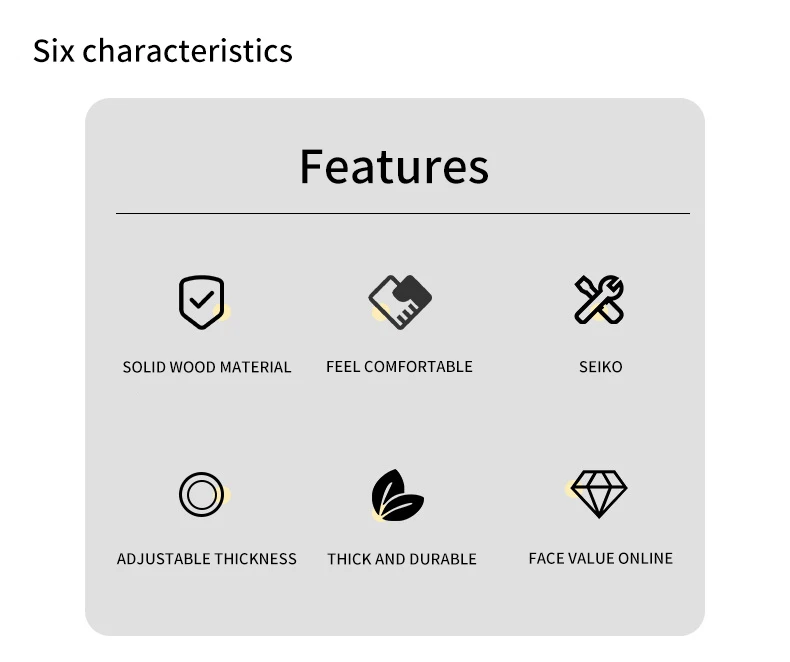 Six characteristics

Features

SOLID WOOD MATERIAL

FEEL COMFORTABLE

SEIKO

ADJUSTABLE THICKNESS

THICK AND DURABLE

FACE VALUE ONLINE