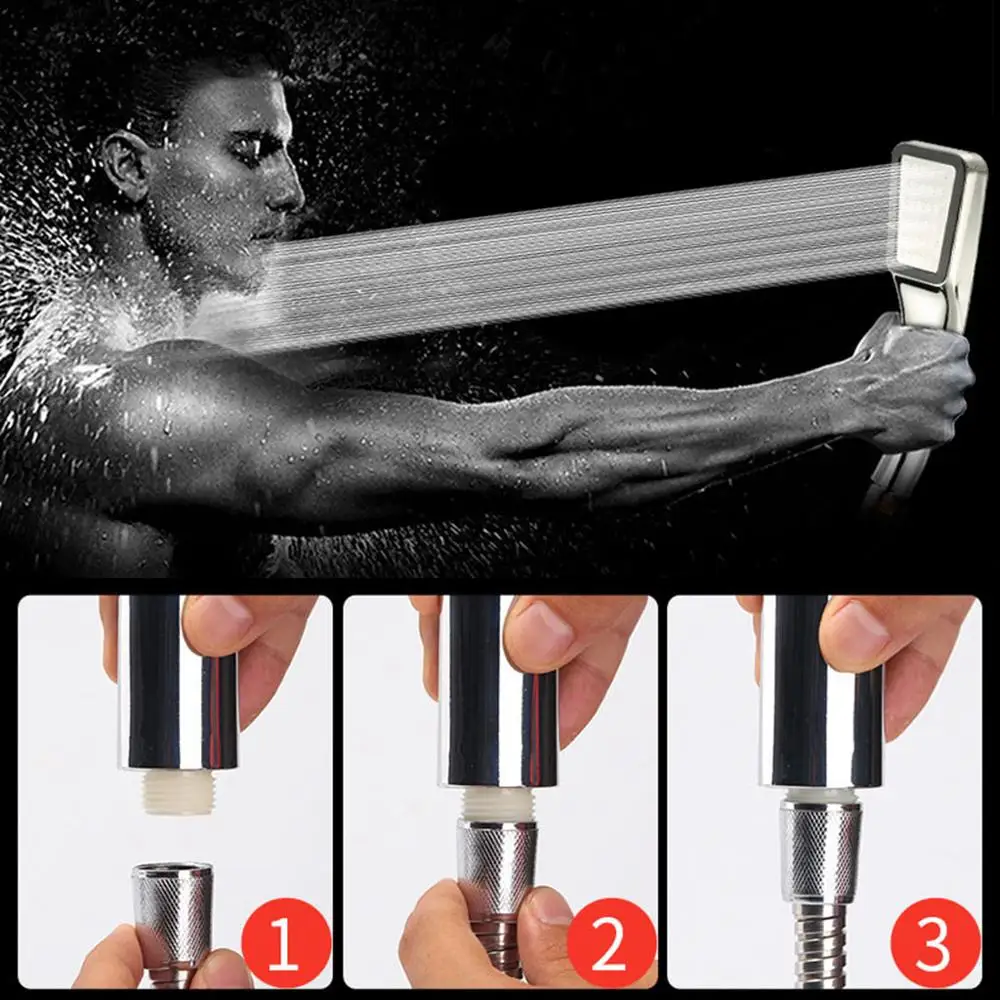 1
2
3