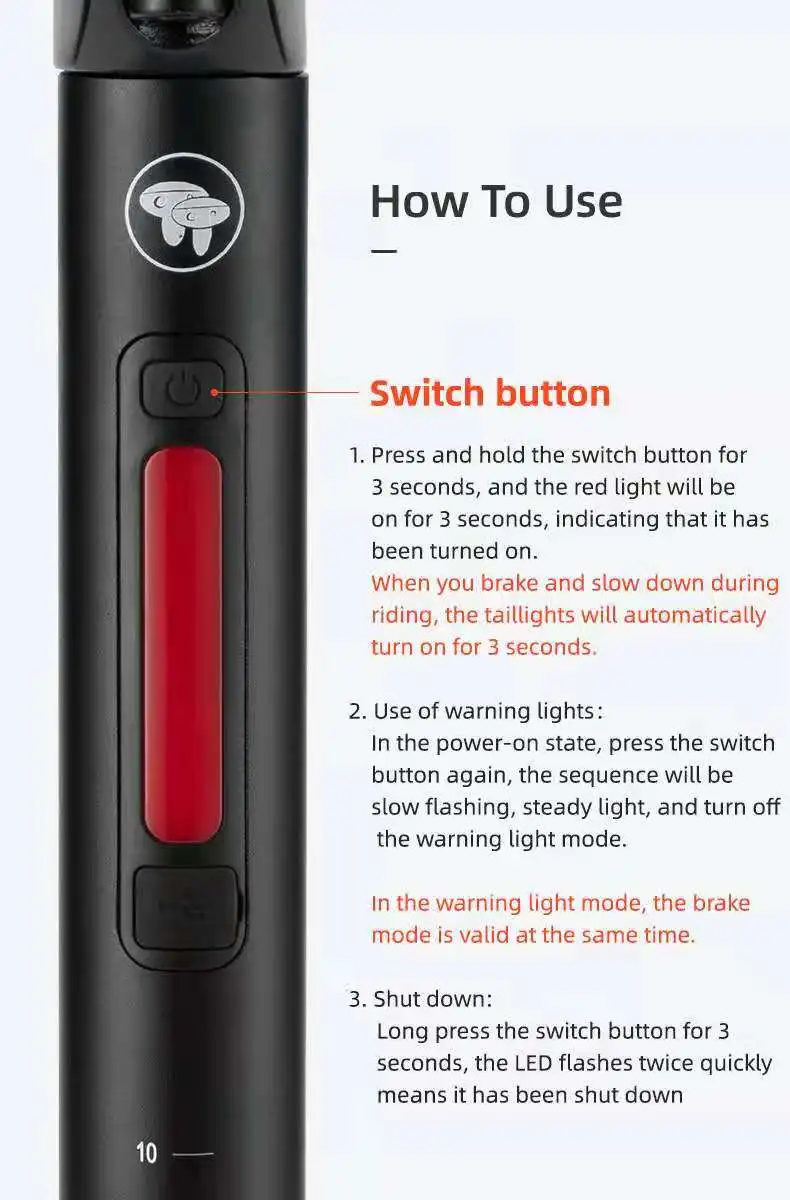 How To Use

Switch button

1. Press and hold the switch button for 3 seconds, and the red light will be on for 3 seconds, indicating that it has been turned on.
When you brake and slow down during riding, the taillights will automatically turn on for 3 seconds.

2. Use of warning lights:
In the power-on state, press the switch button again, the sequence will be slow flashing, steady light, and turn off the warning light mode.

In the warning light mode, the brake mode is valid at the same time.

3. Shut down:
Long press the switch button for 3 seconds, the LED flashes twice quickly means it has been shut down

10