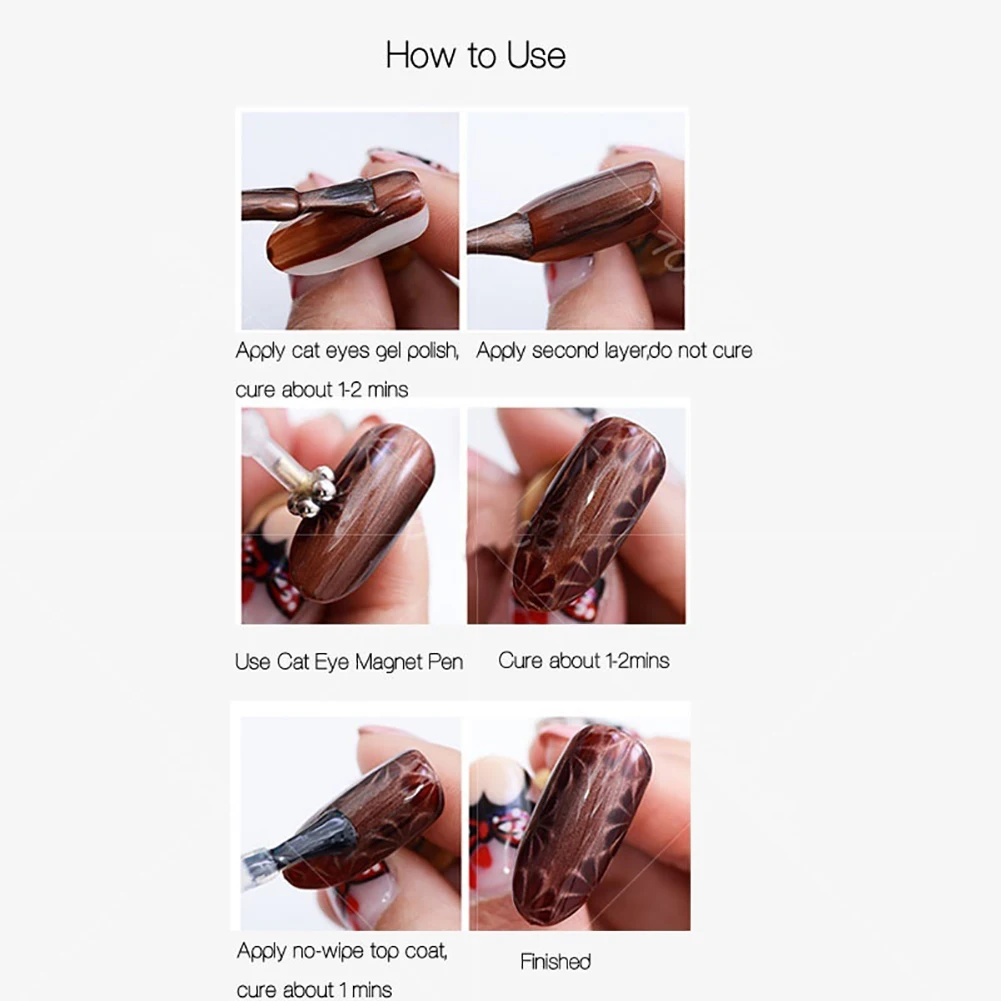 How to Use

Apply cat eyes gel polish, cure about 1-2 mins

Apply second layer,do not cure

Use Cat Eye Magnet Pen

Cure about 1-2mins

Apply no-wipe top coat, cure about 1 mins

Finished