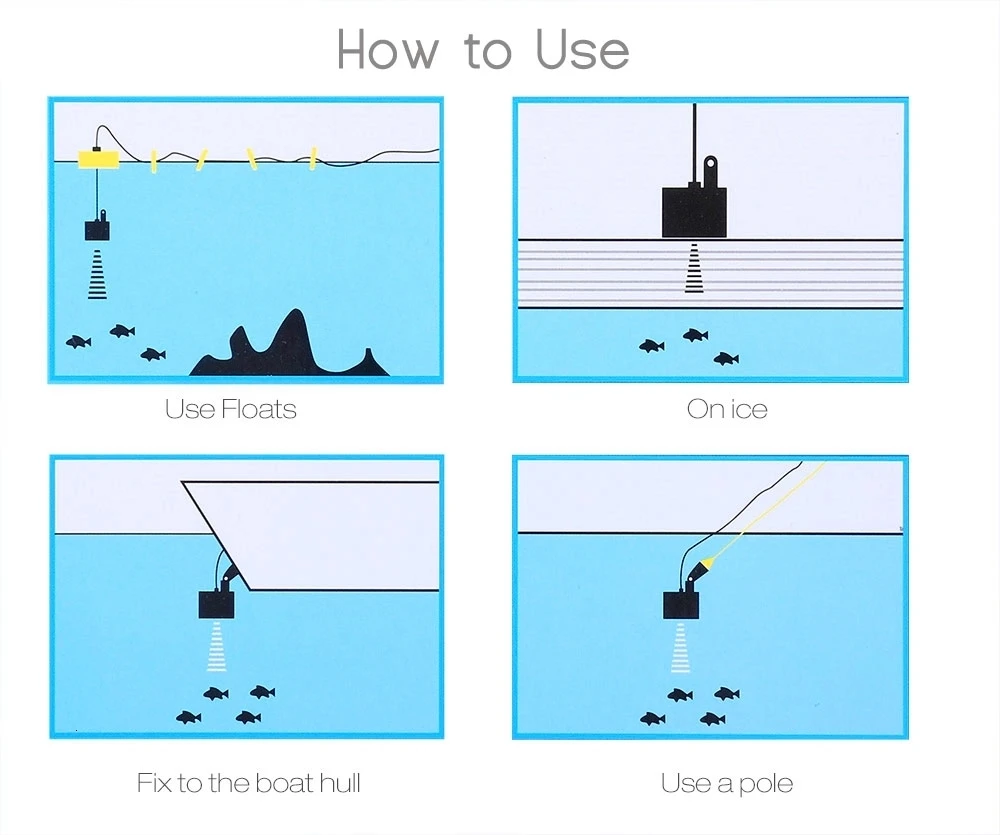 How to Use

Use Floats

On ice

Fix to the boat hull

Use a pole