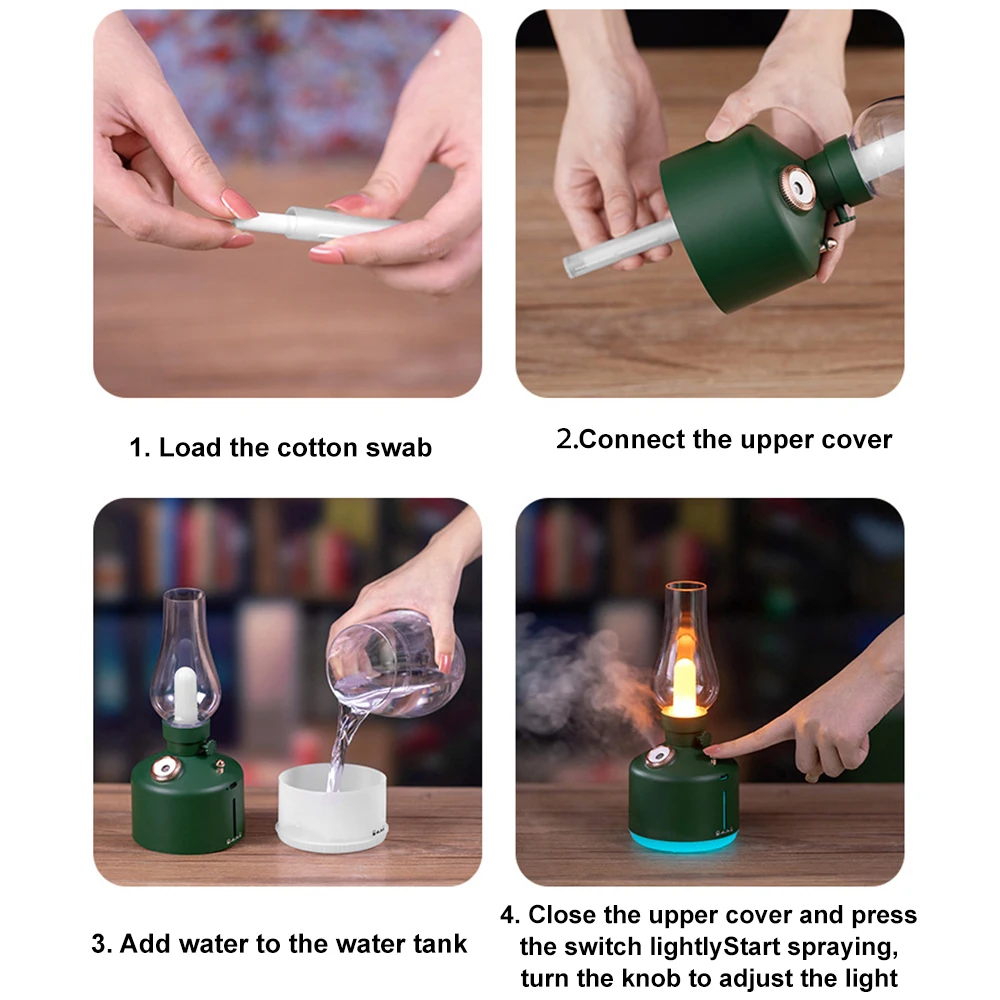 1. Load the cotton swab

2.Connect the upper cover

3. Add water to the water tank

4. Close the upper cover and press the switch lightlyStart spraying, turn the knob to adjust the light