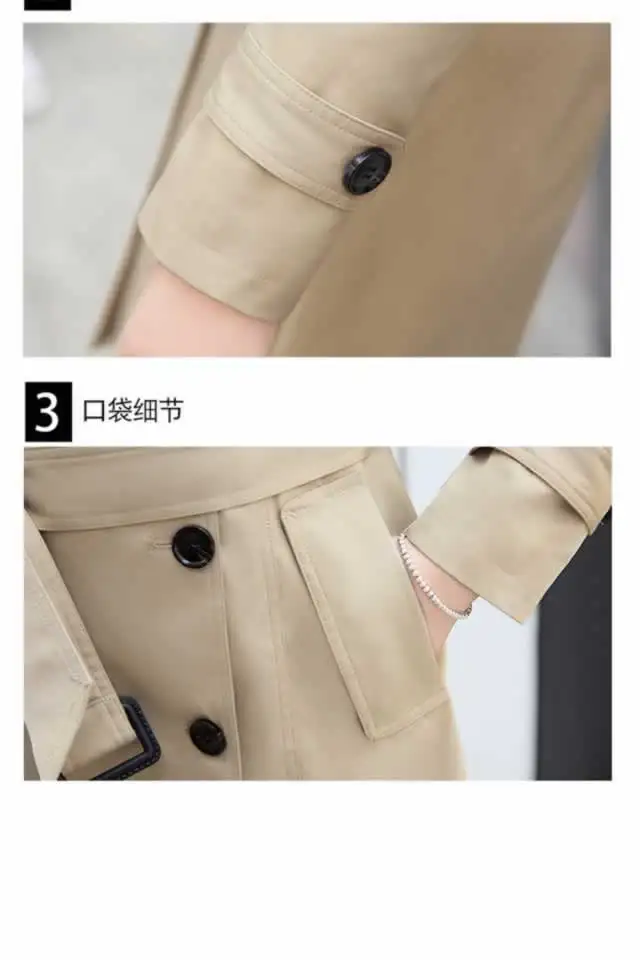 3 口袋细节