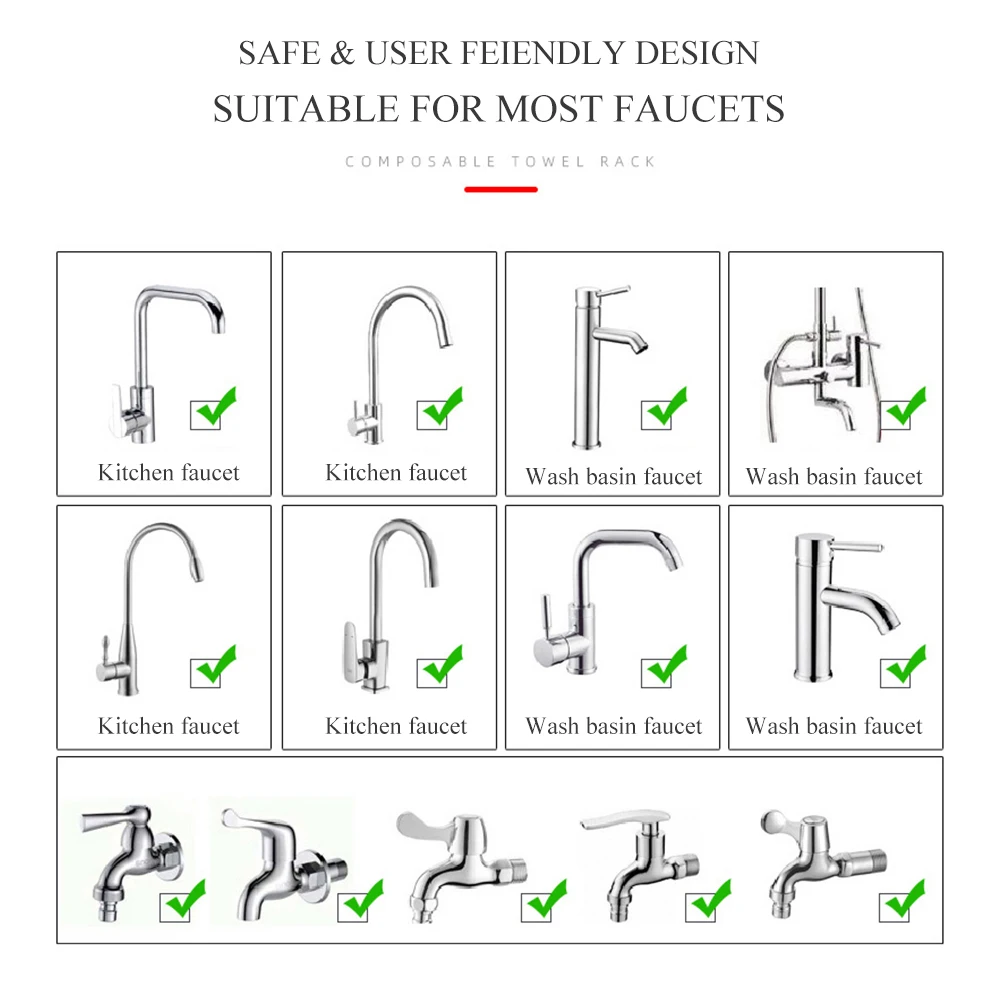 SAFE & USER FEIENDLY DESIGN
SUITABLE FOR MOST FAUCETS

COMPOSABLE TOWEL RACK

Kitchen faucet

Kitchen faucet

Wash basin faucet

Wash basin faucet

Kitchen faucet

Kitchen faucet

Wash basin faucet

Wash basin faucet