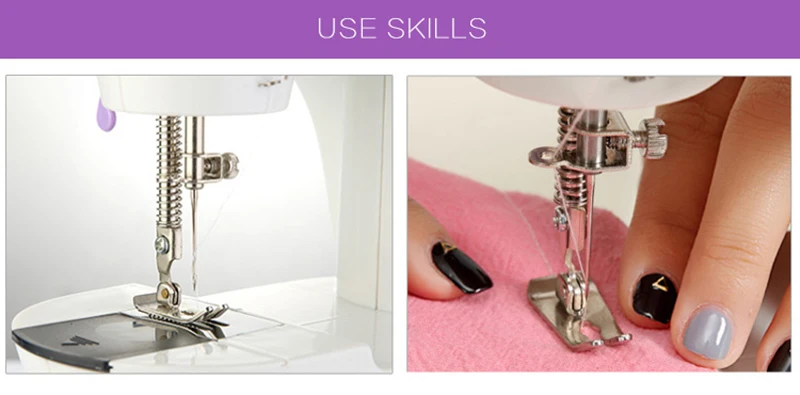 USE SKILLS