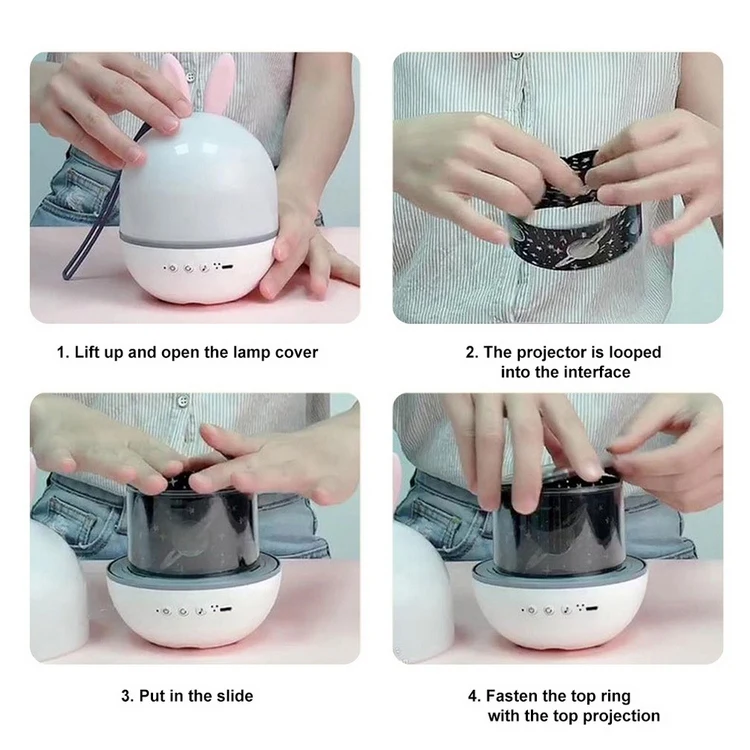 1. Lift up and open the lamp cover

2. The projector is looped into the interface

3. Put in the slide

4. Fasten the top ring with the top projection