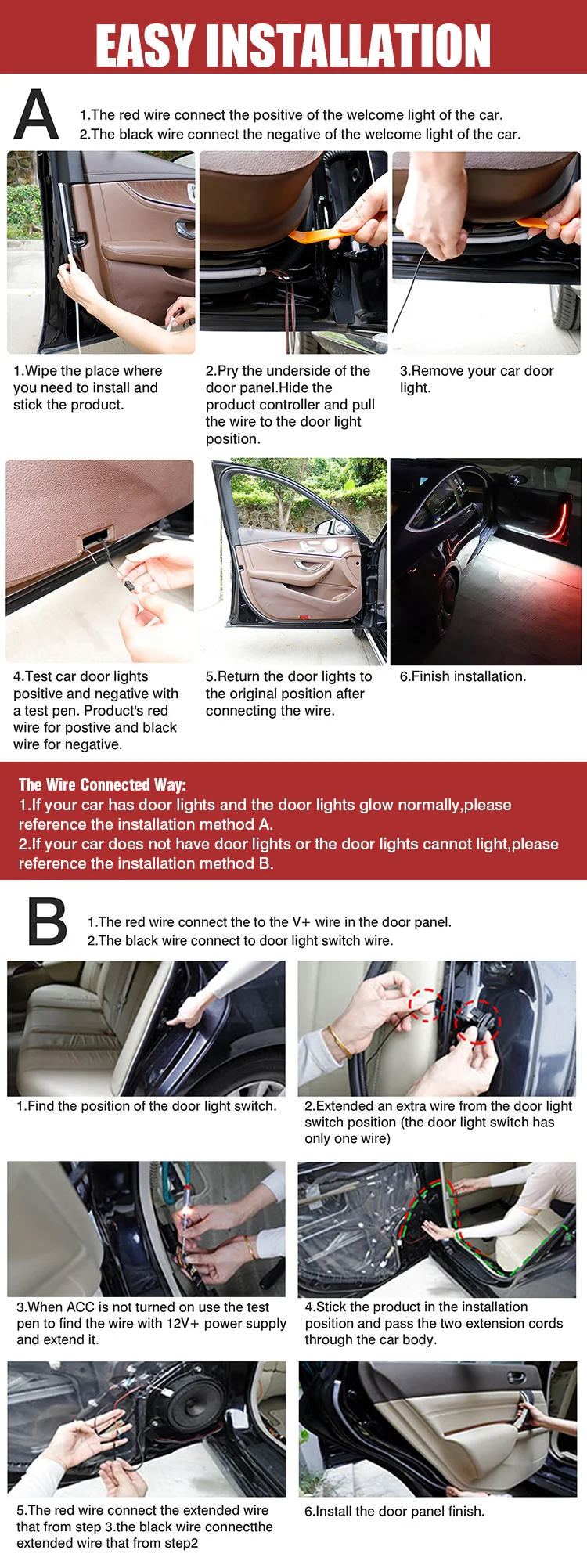 EASY INSTALLATION

A

1.The red wire connect the positive of the welcome light of the car.
2.The black wire connect the negative of the welcome light of the car.

1.Wipe the place where you need to install and stick the product.

2.Pry the underside of the door panel.Hide the product controller and pull the wire to the door light position.

3.Remove your car door light.

4.Test car door lights positive and negative with a test pen. Product's red wire for postive and black wire for negative.

5.Return the door lights to the original position after connecting the wire.

6.Finish installation.

The Wire Connected Way:
1.If your car has door lights and the door lights glow normally,please reference the installation method A.
2.If your car does not have door lights or the door lights cannot light,please reference the installation method B.

B

1.The red wire connect the to the V+ wire in the door panel.
2.The black wire connect to door light switch wire.

1.Find the position of the door light switch.

2.Extended an extra wire from the door light switch position (the door light switch has only one wire)

3.When ACC is not turned on use the test pen to find the wire with 12V+ power supply and extend it.

4.Stick the product in the installation position and pass the two extension cords through the car body.

5.The red wire connect the extended wire that from step 3.the black wire connectthe extended wire that from step2

6.Install the door panel finish.