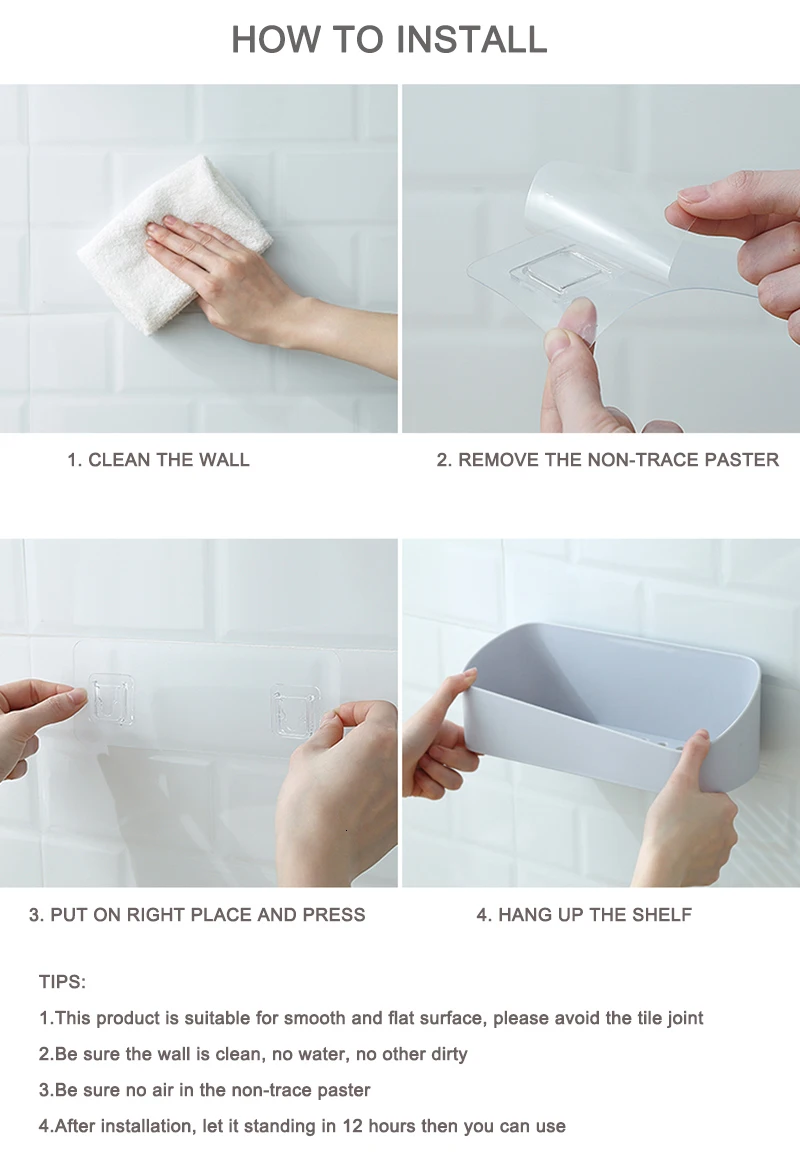 HOW TO INSTALL

1. CLEAN THE WALL

2. REMOVE THE NON-TRACE PASTER

3. PUT ON RIGHT PLACE AND PRESS

4. HANG UP THE SHELF

TIPS:

1.This product is suitable for smooth and flat surface, please avoid the tile joint

2.Be sure the wall is clean, no water, no other dirty

3.Be sure no air in the non-trace paster

4.After installation, let it standing in 12 hours then you can use