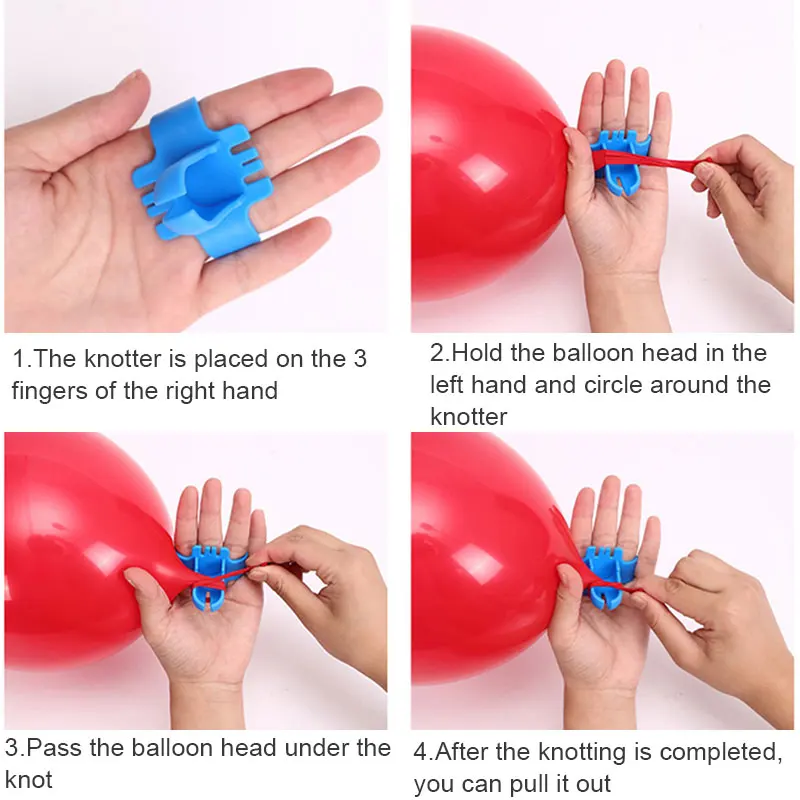 1.The knotter is placed on the 3 fingers of the right hand

2.Hold the balloon head in the left hand and circle around the knotter

3.Pass the balloon head under the knot

4.After the knotting is completed, you can pull it out