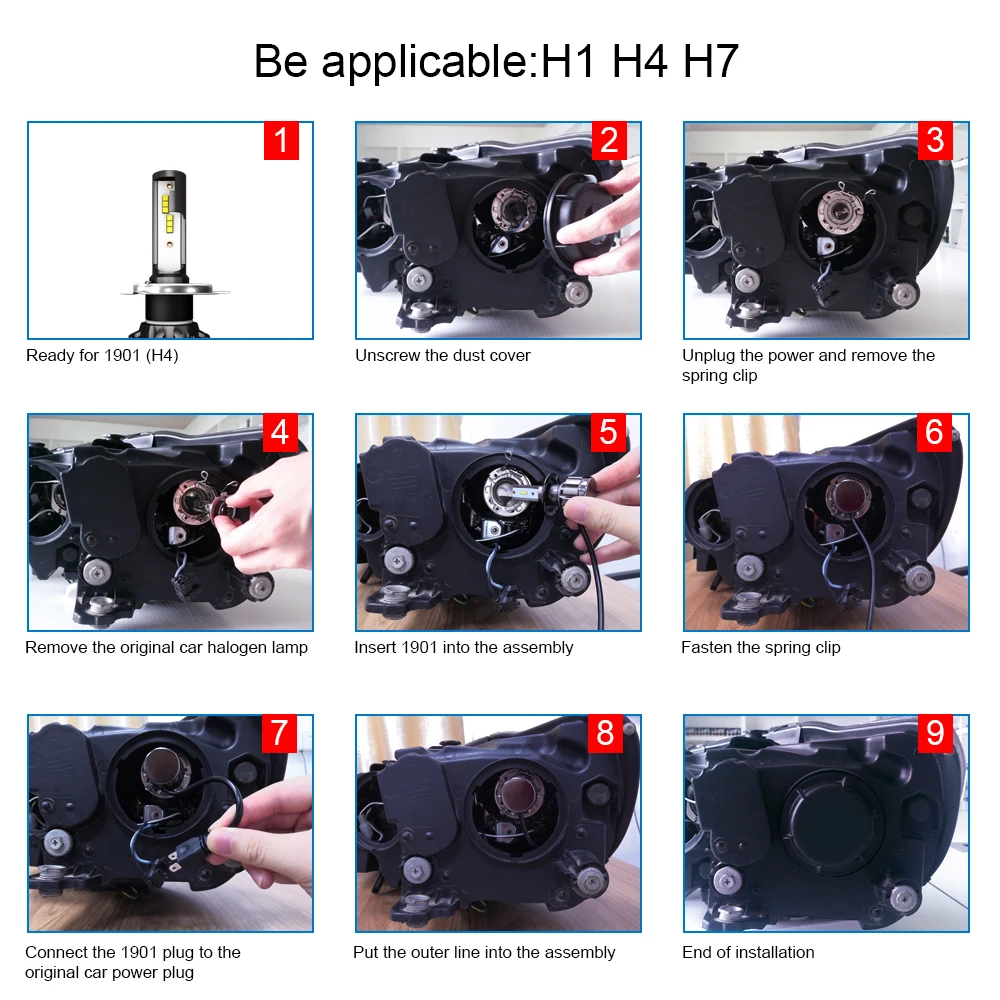 Be applicable:H1 H4 H7

1
Ready for 1901 (H4)

2
Unscrew the dust cover

3
Unplug the power and remove the spring clip

4
Remove the original car halogen lamp

5
Insert 1901 into the assembly

6
Fasten the spring clip

7
Connect the 1901 plug to the original car power plug

8
Put the outer line into the assembly

9
End of installation