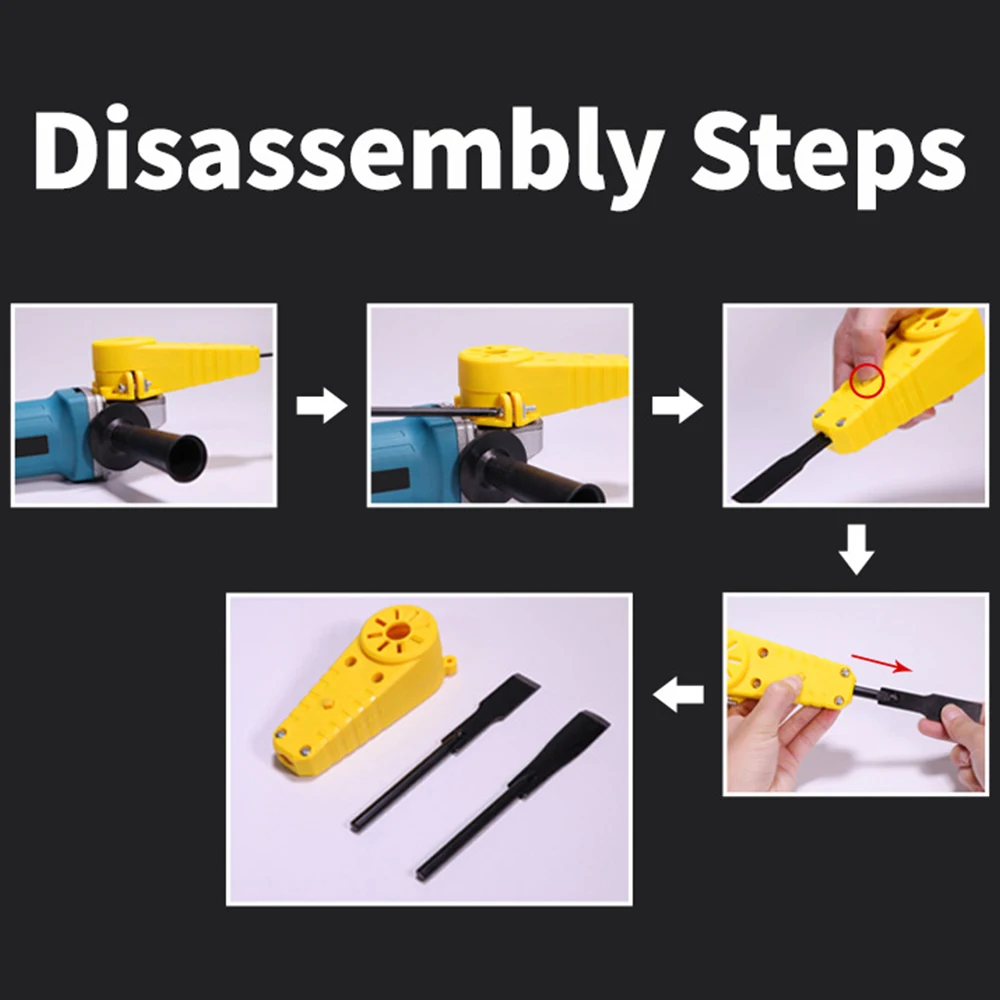 Disassembly Steps