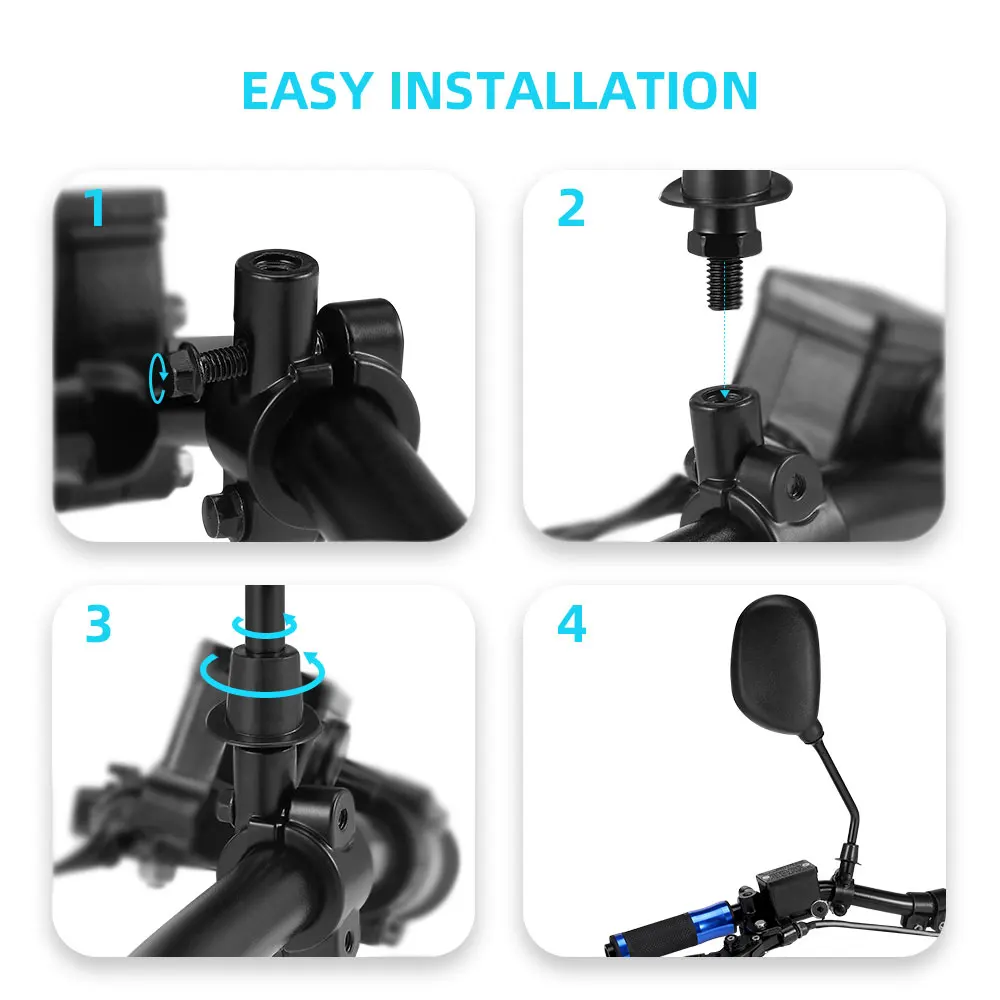 EASY INSTALLATION

1

2

3

4