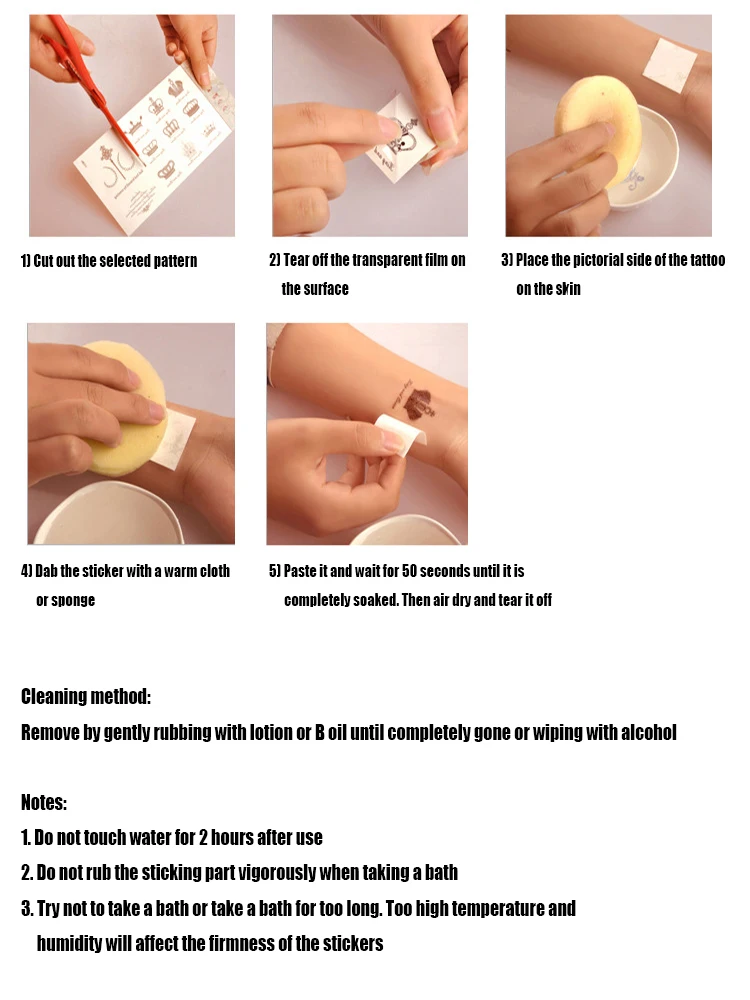 1) Cut out the selected pattern

2) Tear off the transparent film on the surface

3) Place the pictorial side of the tattoo on the skin

4) Dab the sticker with a warm cloth or sponge

5) Paste it and wait for 50 seconds until it is completely soaked. Then air dry and tear it off

Cleaning method:
Remove by gently rubbing with lotion or B oil until completely gone or wiping with alcohol

Notes:
1. Do not touch water for 2 hours after use
2. Do not rub the sticking part vigorously when taking a bath
3. Try not to take a bath or take a bath for too long. Too high temperature and humidity will affect the firmness of the stickers