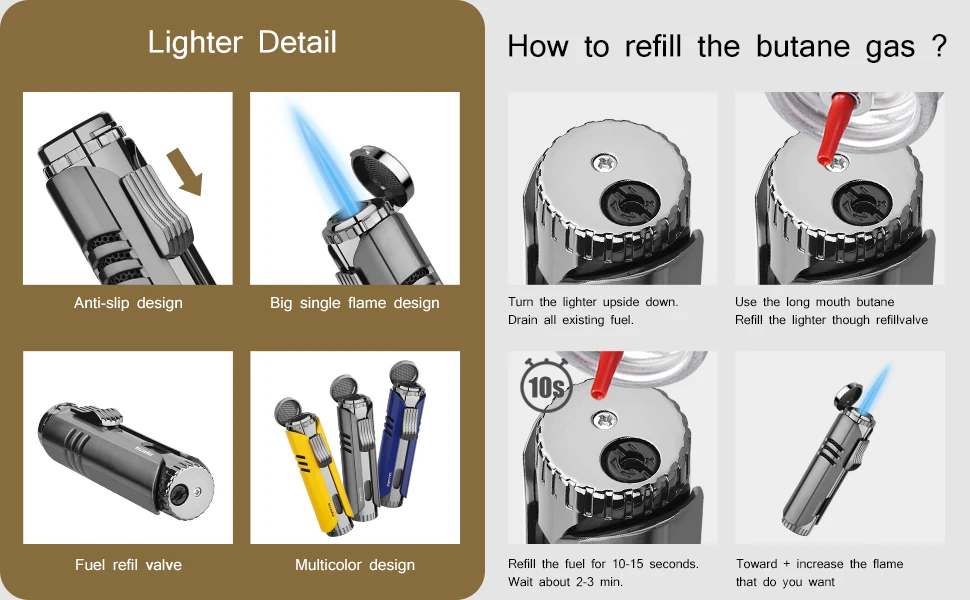 Lighter Detail

Anti-slip design

Big single flame design

Fuel refil valve

Multicolor design

How to refill the butane gas ?

Turn the lighter upside down. Drain all existing fuel.

Use the long mouth butane Refill the lighter though refillvalve

10s

Refill the fuel for 10-15 seconds. Wait about 2-3 min.

Toward + increase the flame that do you want