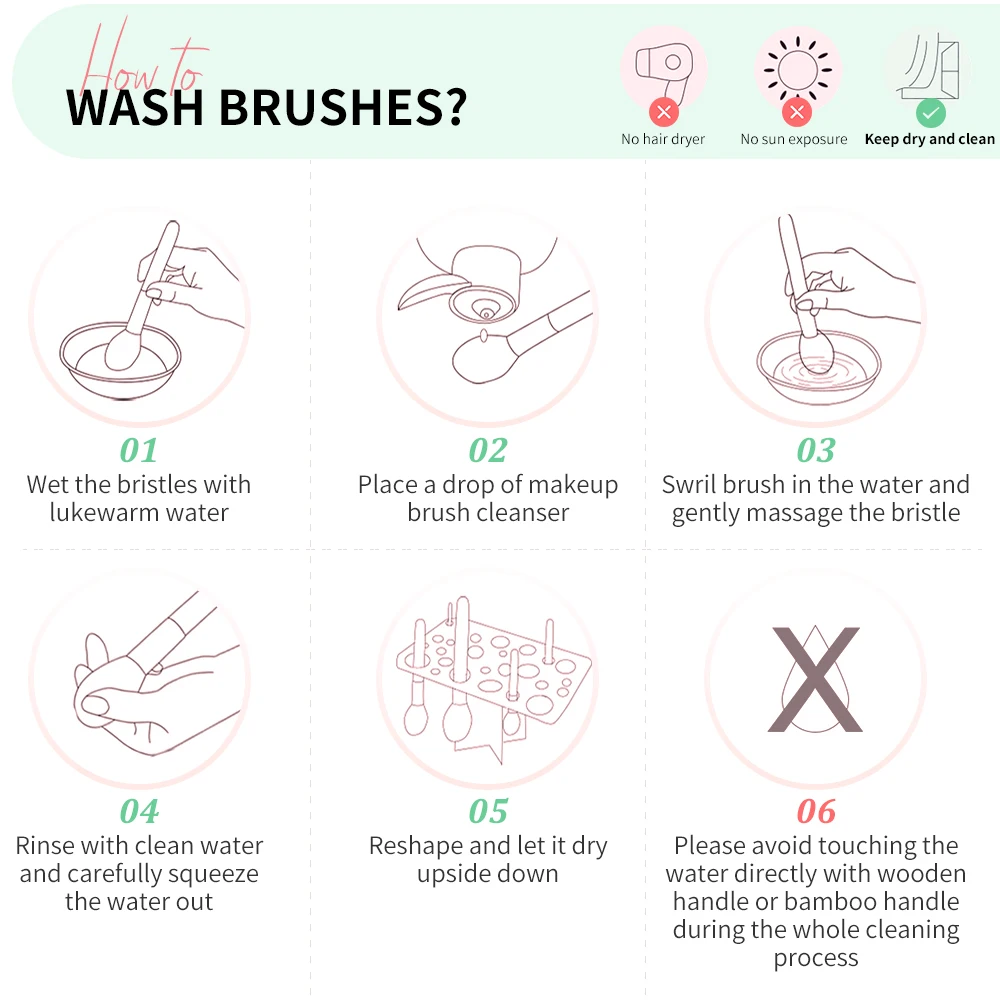 How to
WASH BRUSHES?

No hair dryer
No sun exposure
Keep dry and clean

01
Wet the bristles with lukewarm water

02
Place a drop of makeup brush cleanser

03
Swril brush in the water and gently massage the bristle

04
Rinse with clean water and carefully squeeze the water out

05
Reshape and let it dry upside down

X

06
Please avoid touching the water directly with wooden handle or bamboo handle during the whole cleaning process