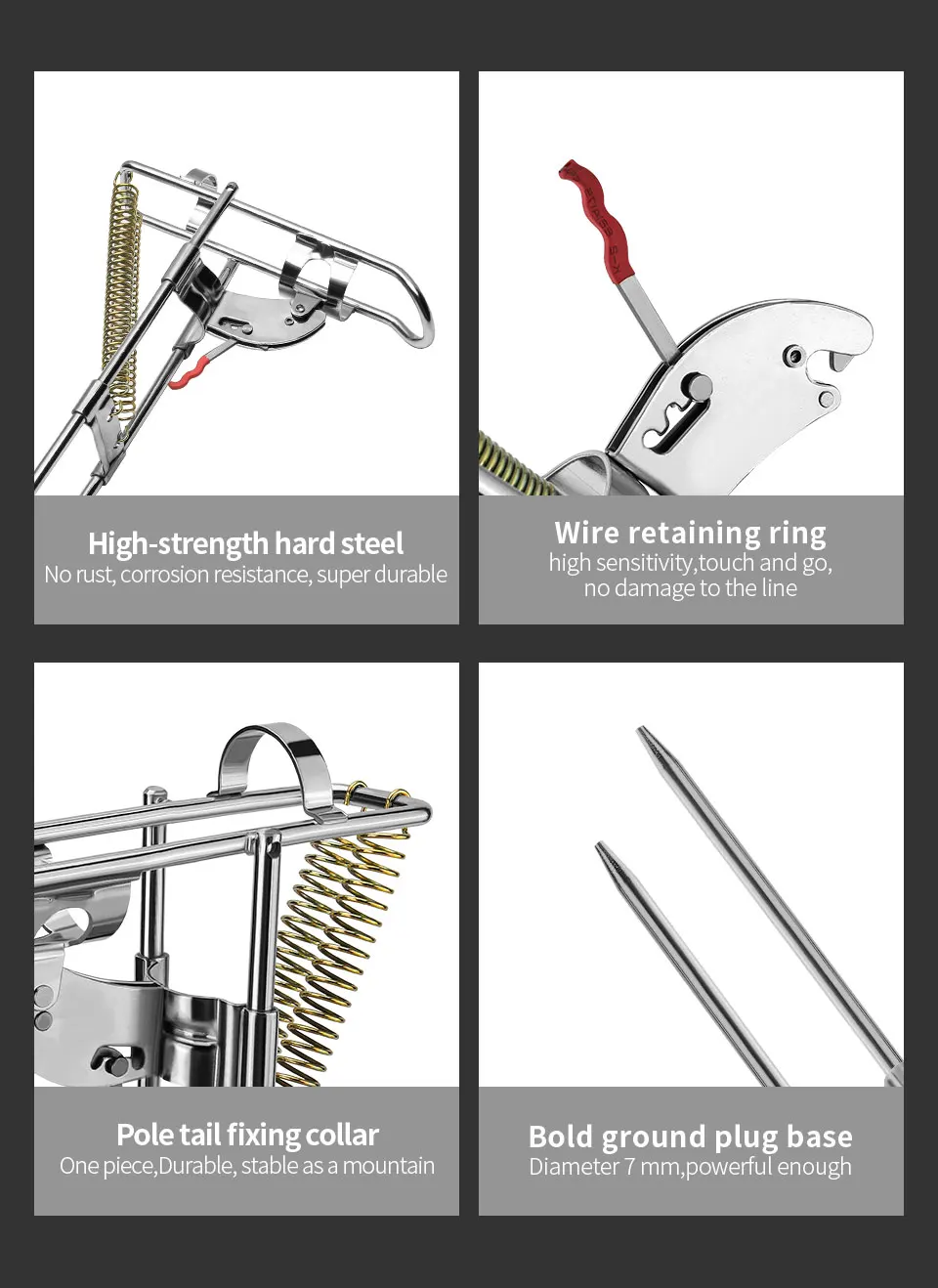 High-strength hard steel
No rust, corrosion resistance, super durable

Wire retaining ring
high sensitivity,touch and go, no damage to the line

Pole tail fixing collar
One piece,Durable, stable as a mountain

Bold ground plug base
Diameter 7 mm,powerful enough