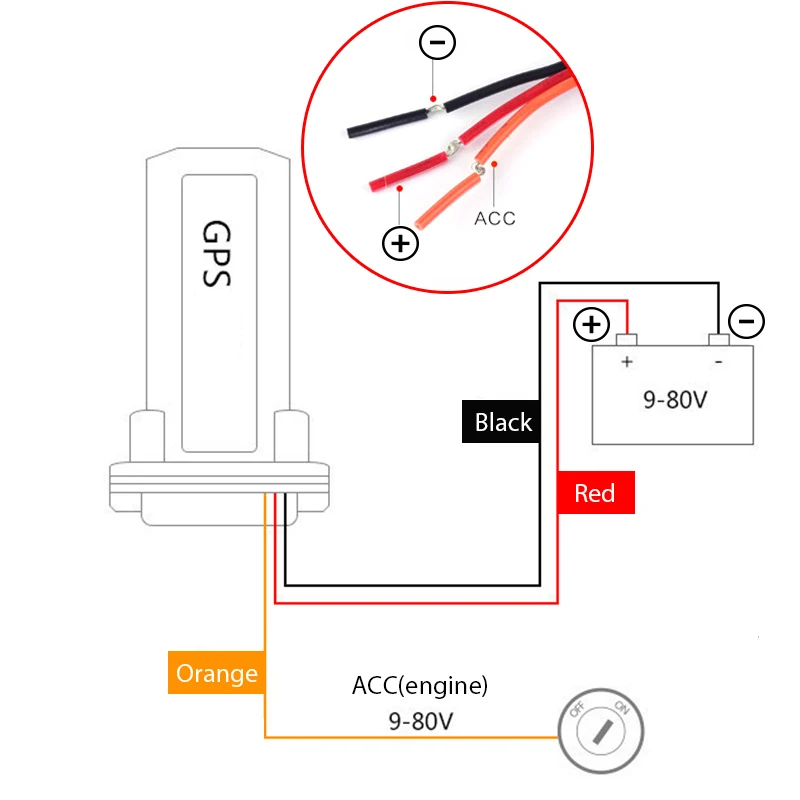 −
+
ACC
GPS
+
−
+
-
9-80V
Black
Red
Orange
ACC(engine)
9-80V
OFF
ON