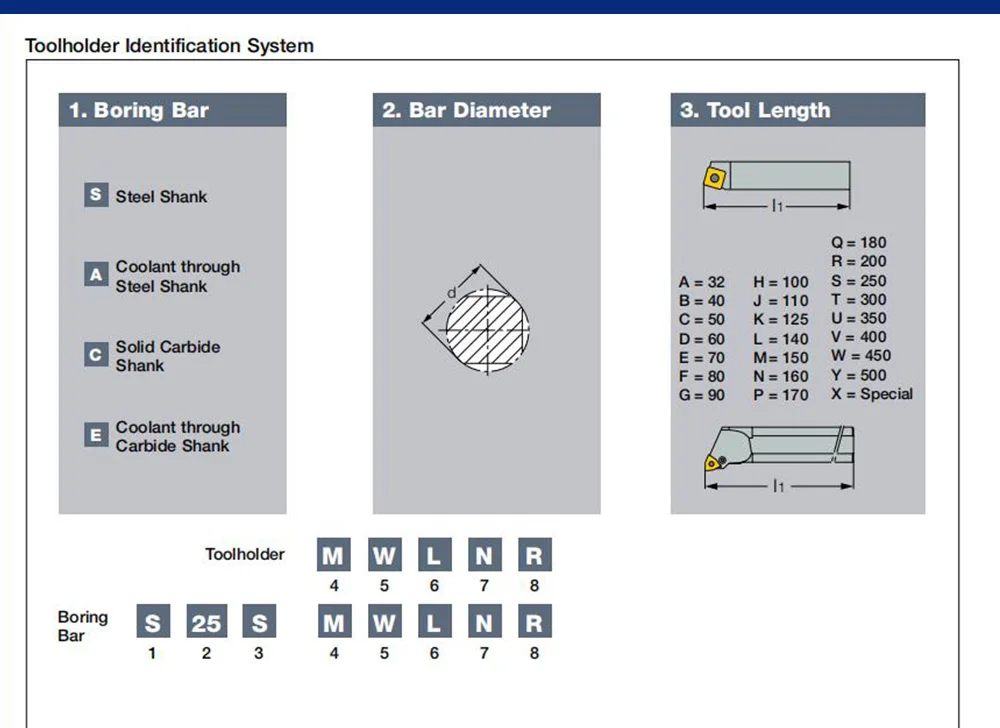 Toolholder Identification System

1. Boring Bar

S Steel Shank

A Coolant through Steel Shank

C Solid Carbide Shank

E Coolant through Carbide Shank

2. Bar Diameter

d

3. Tool Length

$l_1$

A = 32
B = 40
C = 50
D = 60
E = 70
F = 80
G = 90

H = 100
J = 110
K = 125
L = 140
M = 150
N = 160
P = 170

Q = 180
R = 200
S = 250
T = 300
U = 350
V = 400
W = 450
Y = 500
X = Special

$l_1$

Toolholder M W L N R
4 5 6 7 8

Boring Bar S 25 S M W L N R
1 2 3 4 5 6 7 8