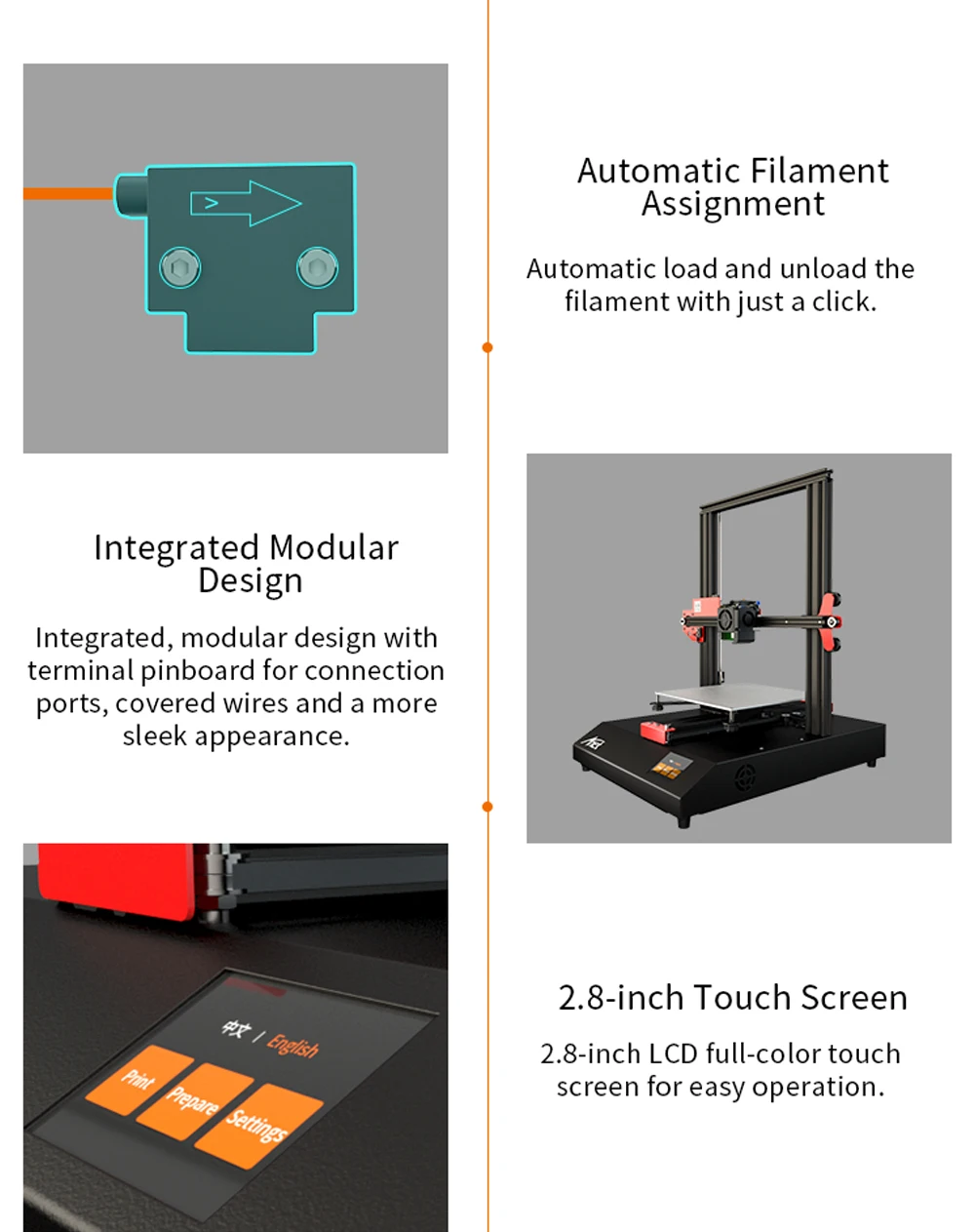 Automatic Filament Assignment

Automatic load and unload the filament with just a click.

Integrated Modular Design

Integrated, modular design with terminal pinboard for connection ports, covered wires and a more sleek appearance.

中文 / English

Print

Prepare

Settings

2.8-inch Touch Screen

2.8-inch LCD full-color touch screen for easy operation.