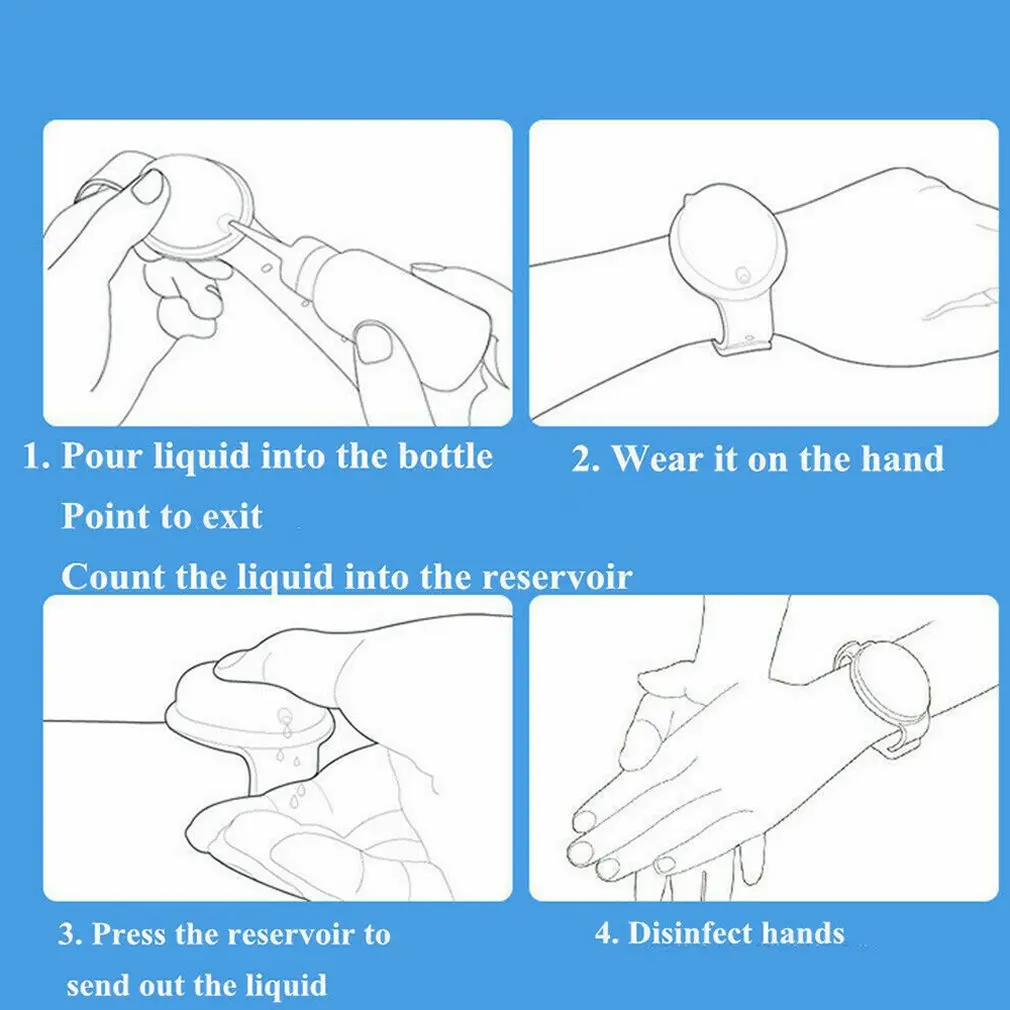 1. Pour liquid into the bottle
Point to exit
Count the liquid into the reservoir

2. Wear it on the hand

3. Press the reservoir to send out the liquid

4. Disinfect hands