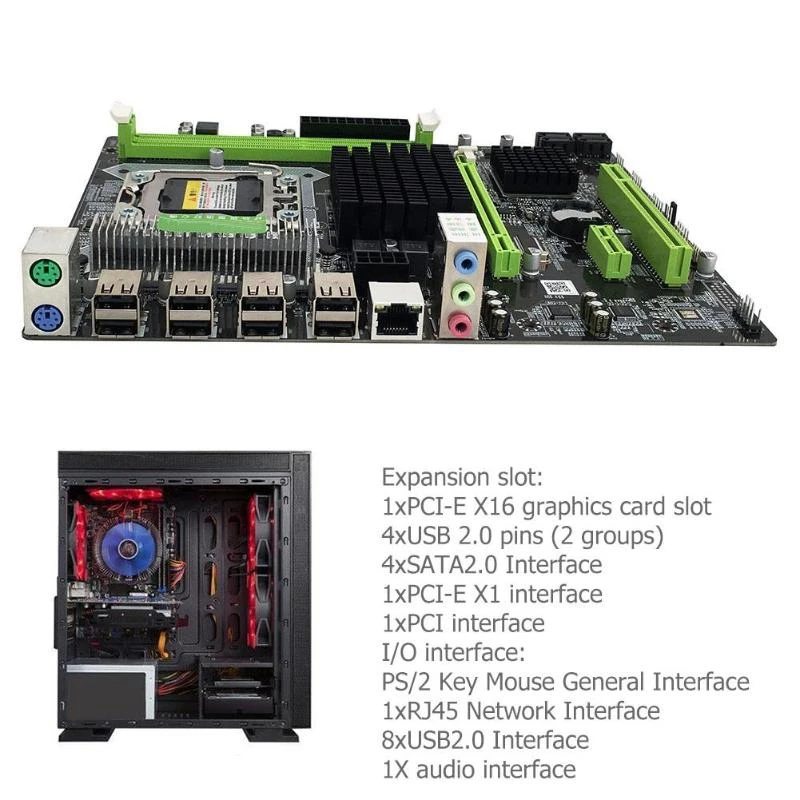 Expansion slot:
1xPCI-E X16 graphics card slot
4xUSB 2.0 pins (2 groups)
4xSATA2.0 Interface
1xPCI-E X1 interface
1xPCI interface
I/O interface:
PS/2 Key Mouse General Interface
1xRJ45 Network Interface
8xUSB2.0 Interface
1X audio interface