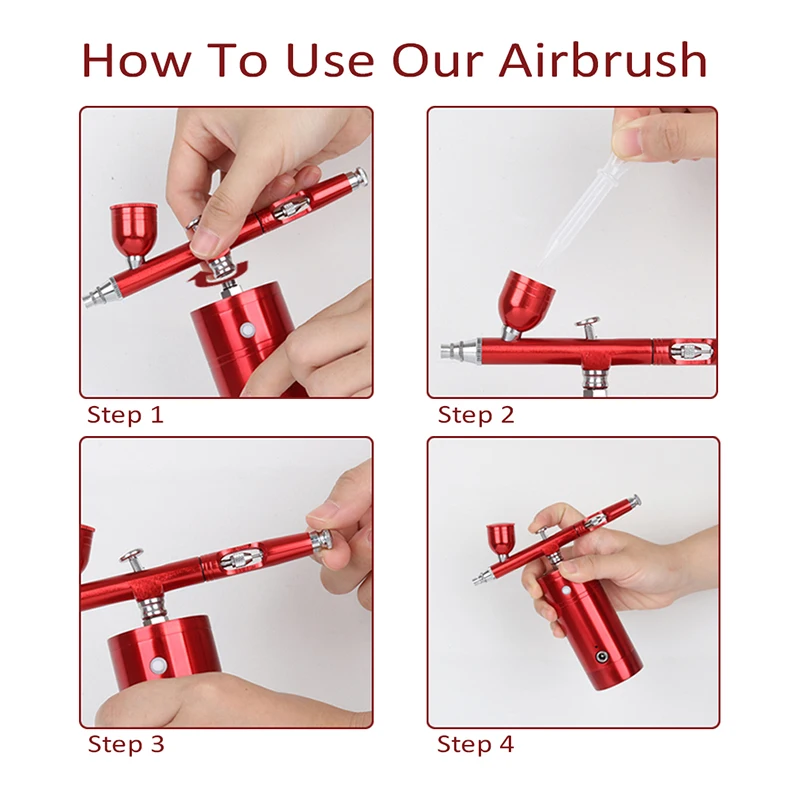 How To Use Our Airbrush

Step 1

Step 2

Step 3

Step 4