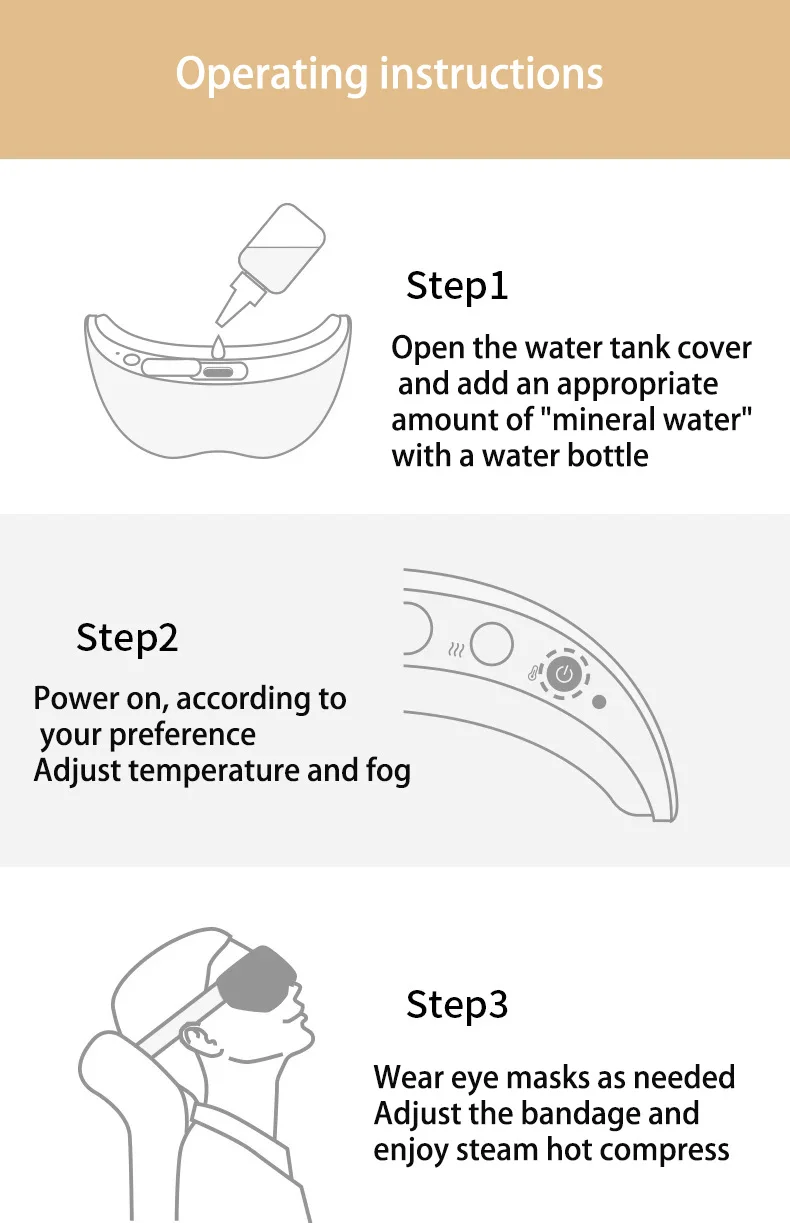 Operating instructions

Step1

Open the water tank cover and add an appropriate amount of "mineral water" with a water bottle

Step2

Power on, according to your preference
Adjust temperature and fog

Step3

Wear eye masks as needed
Adjust the bandage and enjoy steam hot compress