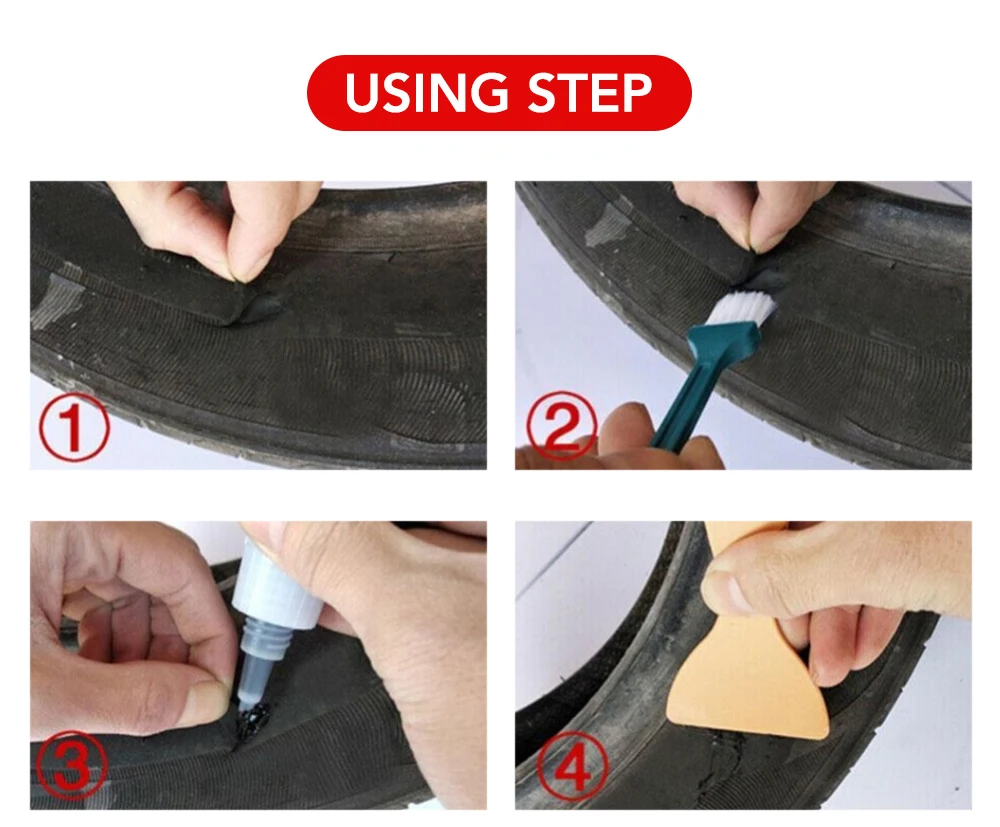 USING STEP

①

②

③

④