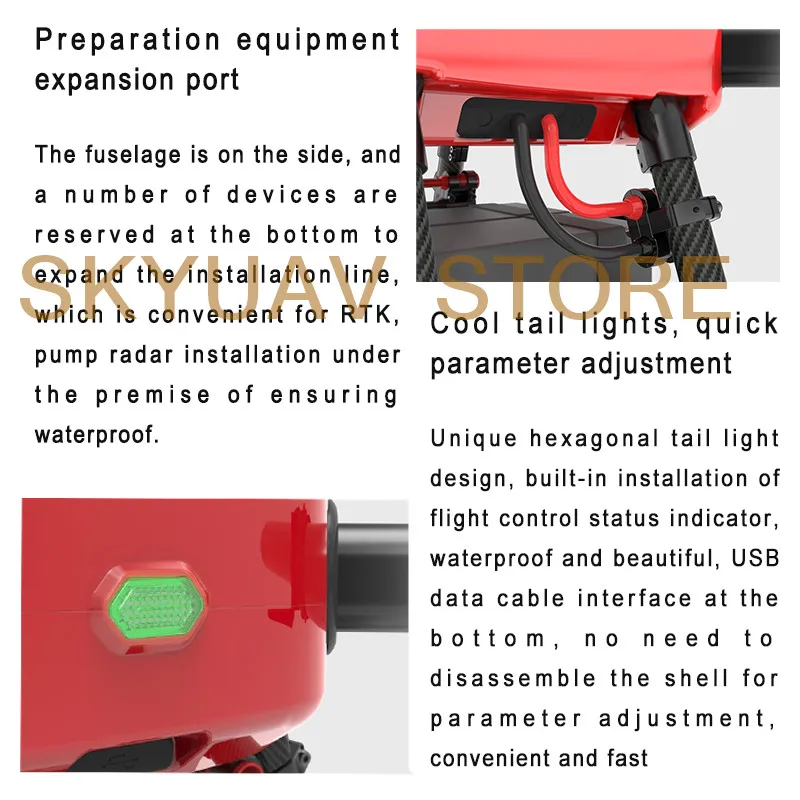 Preparation equipment expansion port

The fuselage is on the side, and a number of devices are reserved at the bottom to expand the installation line, which is convenient for RTK, pump radar installation under the premise of ensuring waterproof.

SKYUAV STORE

Cool tail lights, quick parameter adjustment

Unique hexagonal tail light design, built-in installation of flight control status indicator, waterproof and beautiful, USB data cable interface at the bottom, no need to disassemble the shell for parameter adjustment, convenient and fast